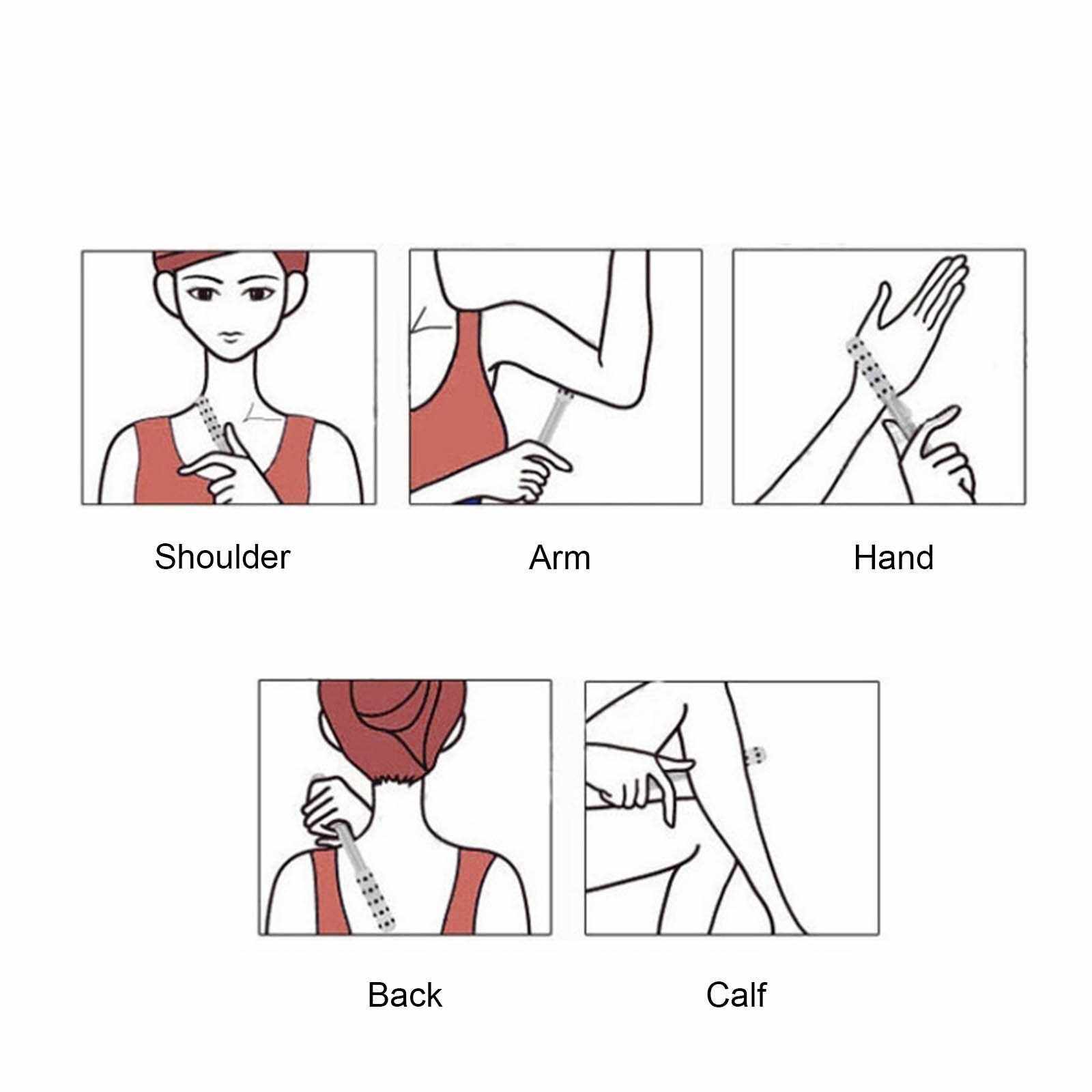 Shoulder

Arm

Hand

Back

Calf