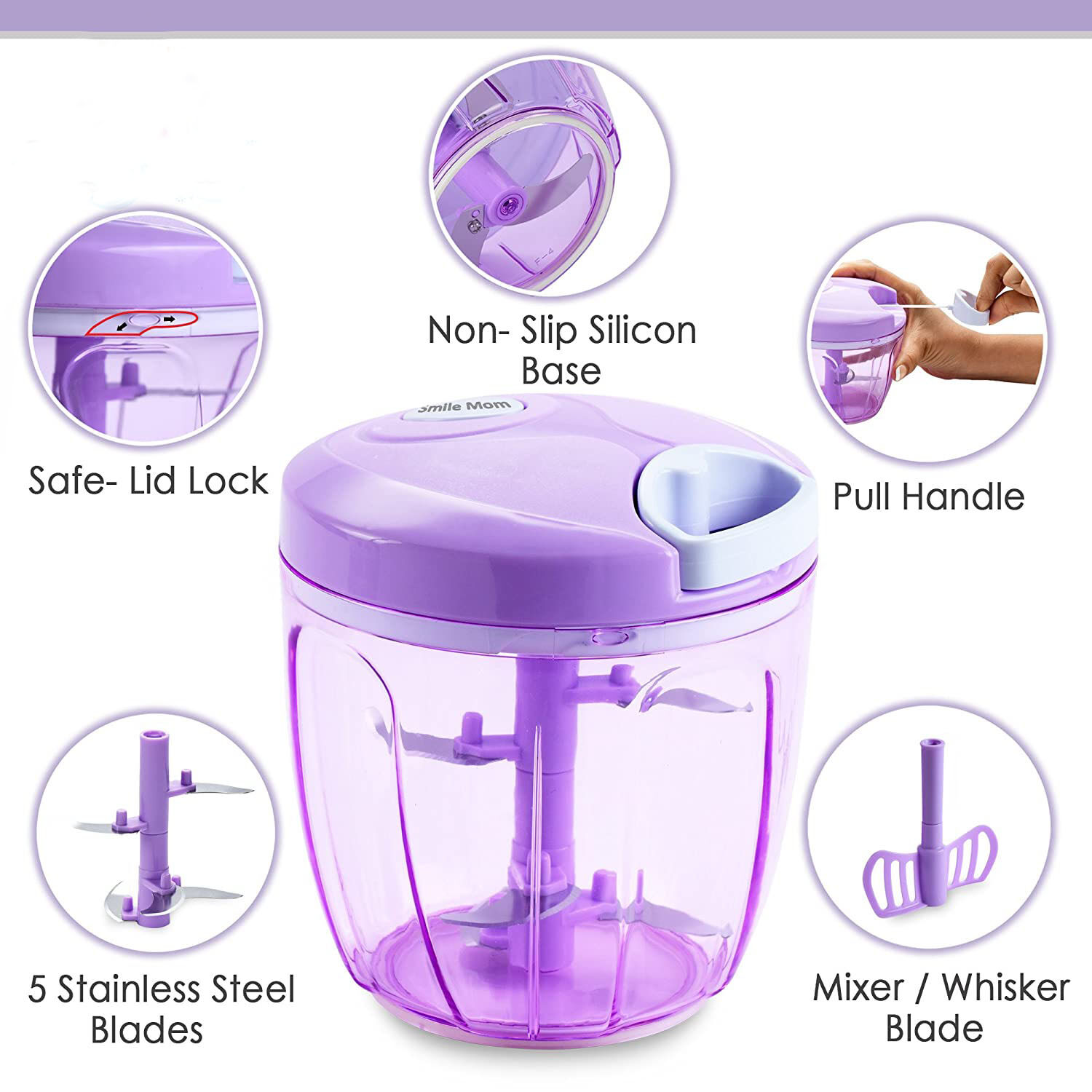 Non- Slip Silicon Base

Safe- Lid Lock

Smile Mom

Pull Handle

5 Stainless Steel Blades

Mixer / Whisker Blade