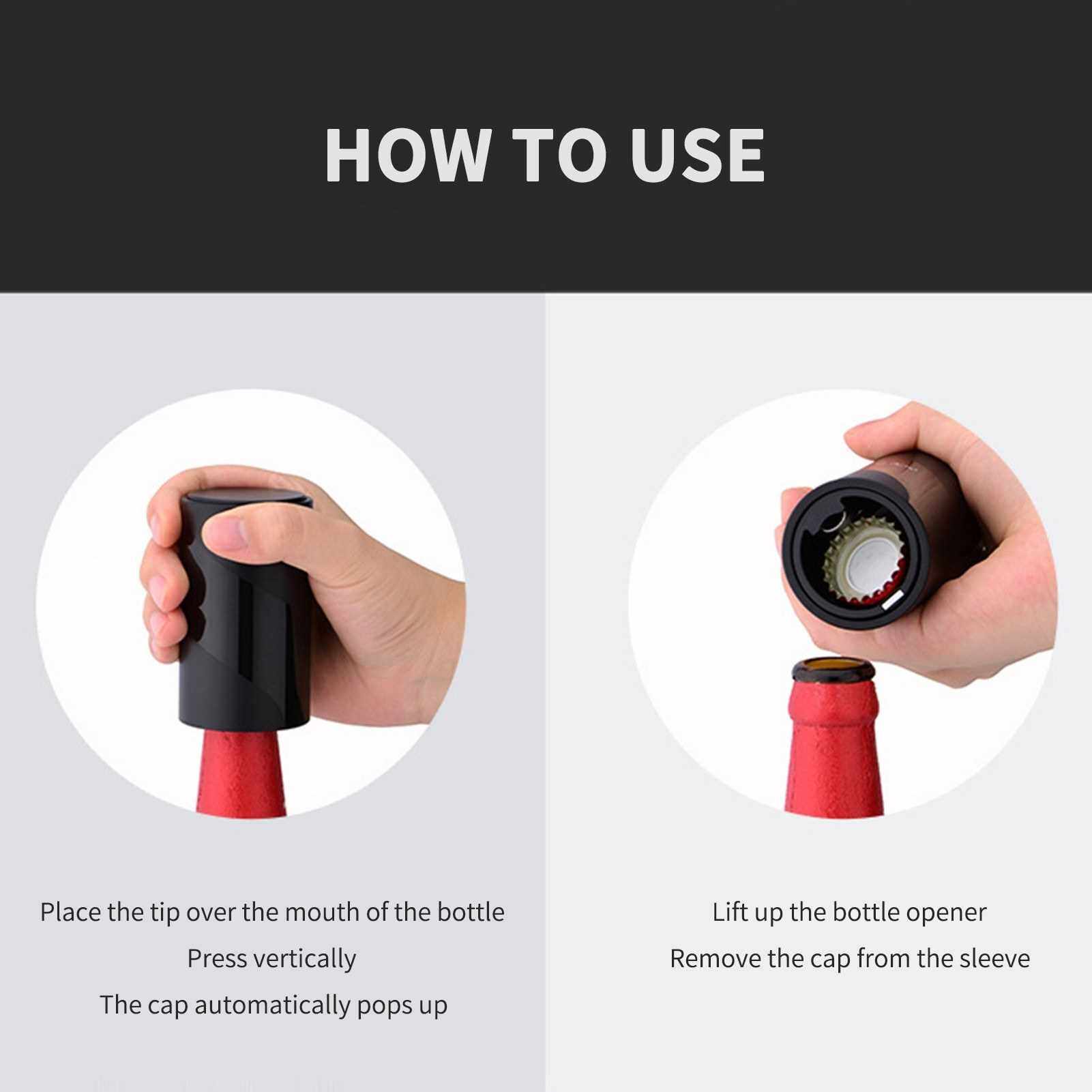 HOW TO USE

Place the tip over the mouth of the bottle
Press vertically
The cap automatically pops up

Lift up the bottle opener
Remove the cap from the sleeve