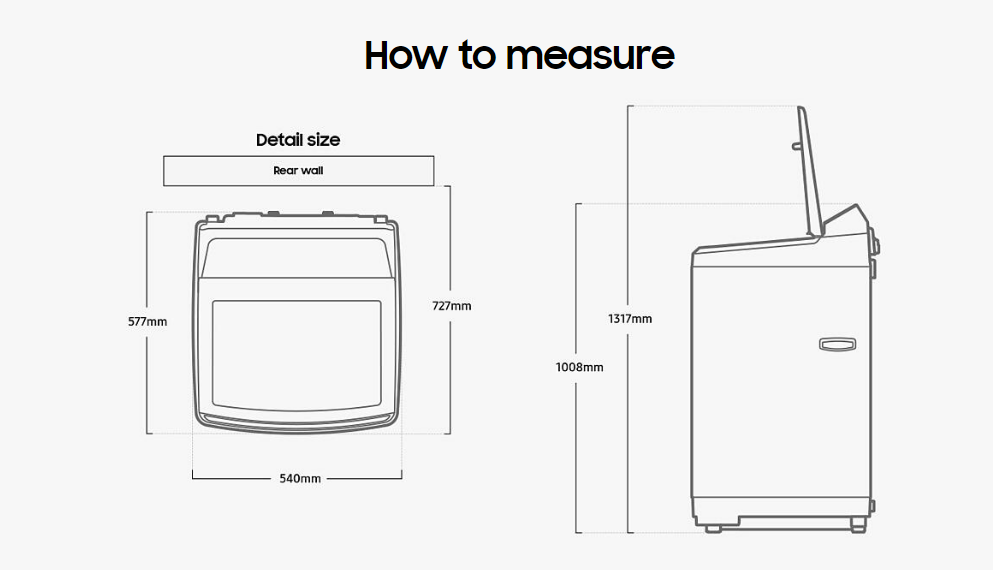 How to measure

Detail size

Rear wall

577mm

727mm

540mm

1317mm

1008mm