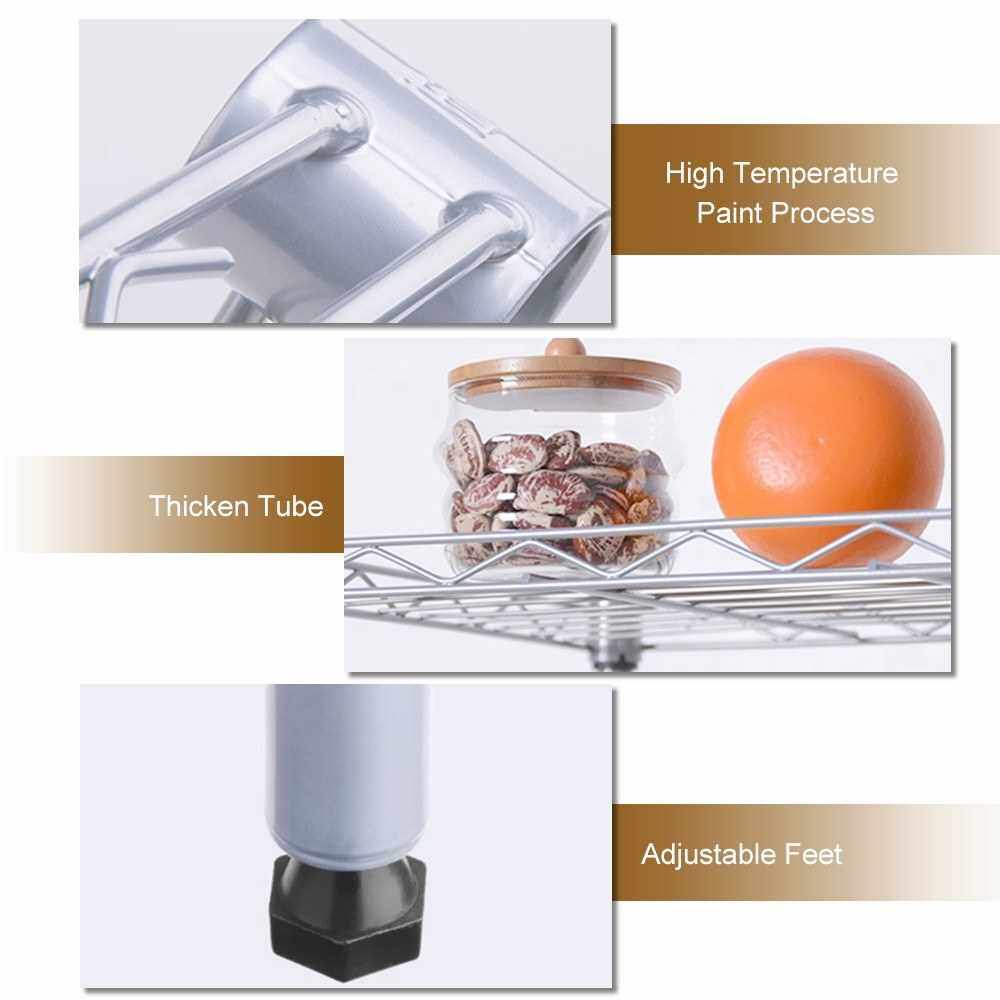 High Temperature Paint Process

Thicken Tube

Adjustable Feet