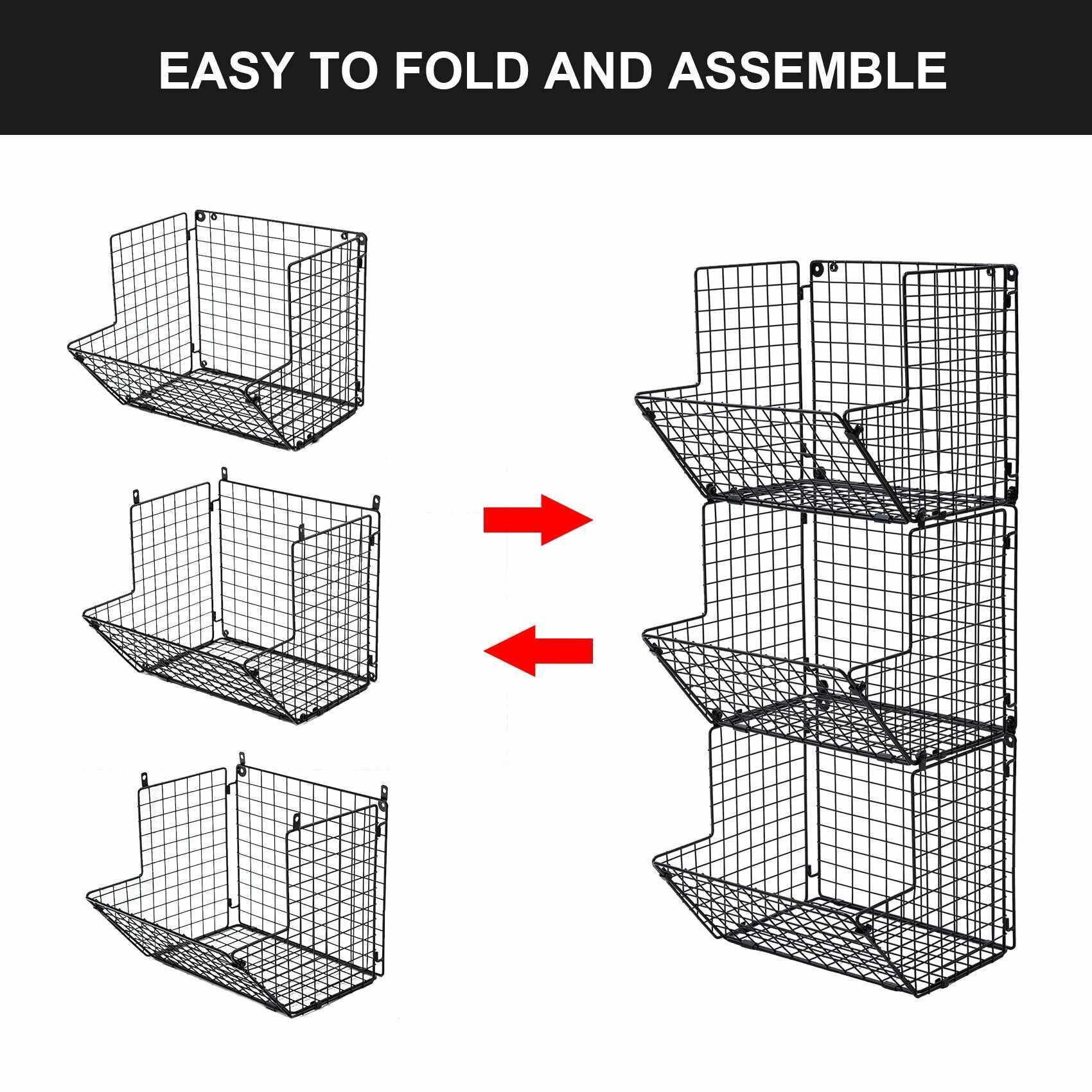 EASY TO FOLD AND ASSEMBLE