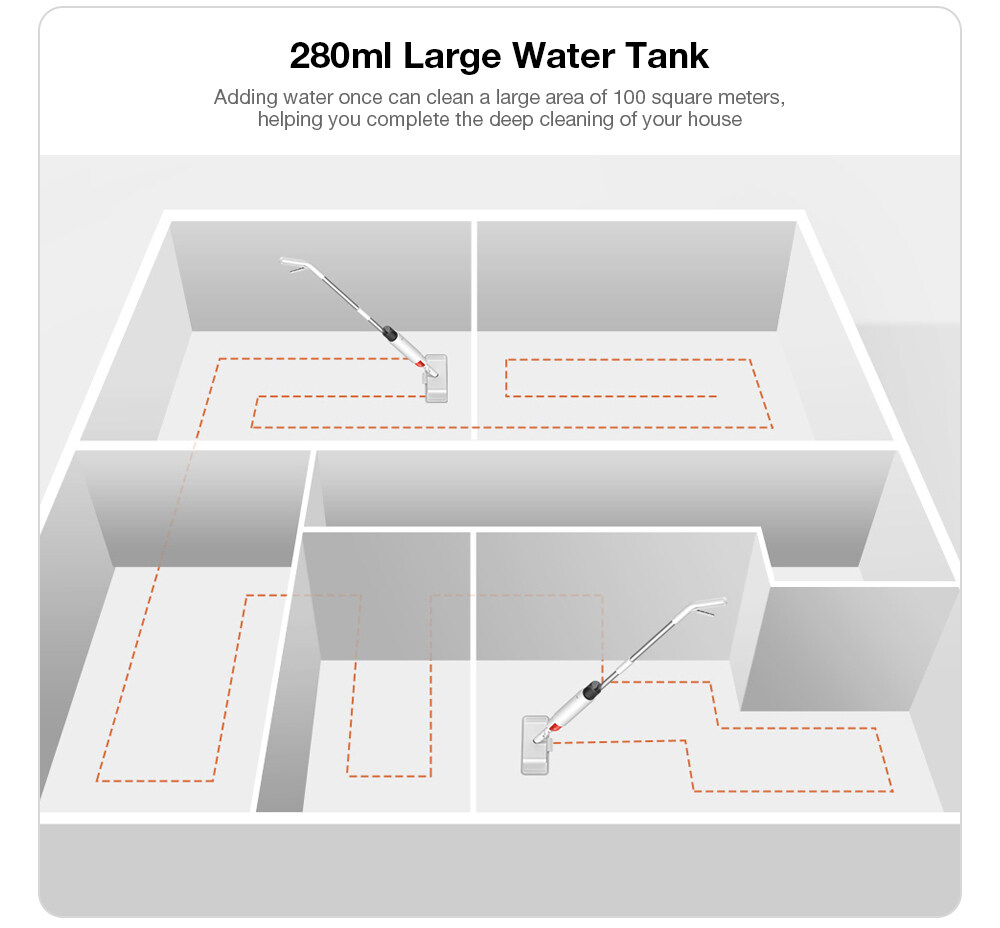 280ml Large Water Tank

Adding water once can clean a large area of 100 square meters, helping you complete the deep cleaning of your house