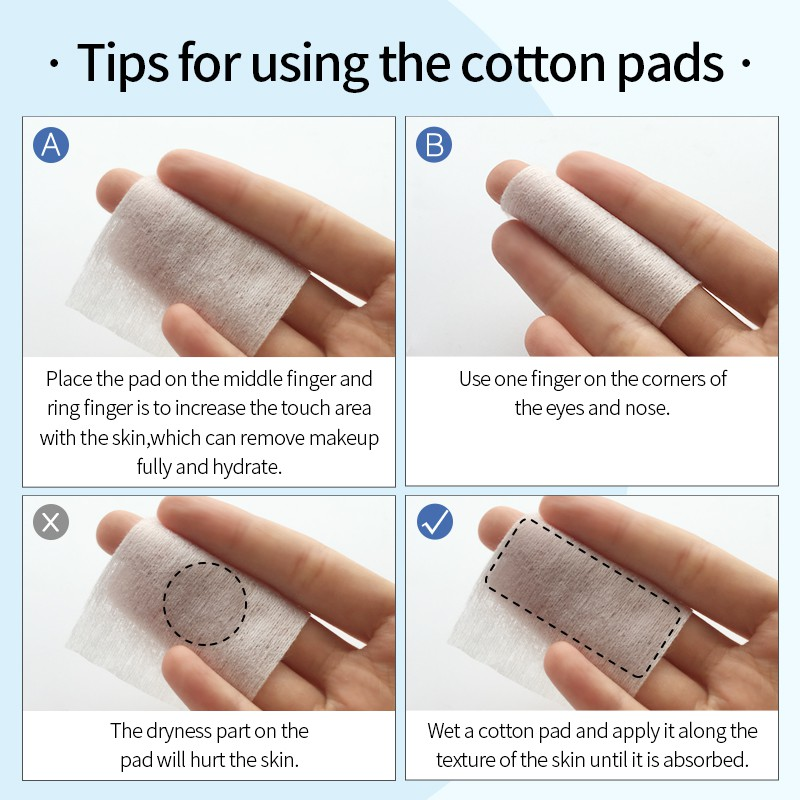 · Tips for using the cotton pads ·

A

Place the pad on the middle finger and ring finger is to increase the touch area with the skin,which can remove makeup fully and hydrate.

B

Use one finger on the corners of the eyes and nose.

The dryness part on the pad will hurt the skin.

Wet a cotton pad and apply it along the texture of the skin until it is absorbed.