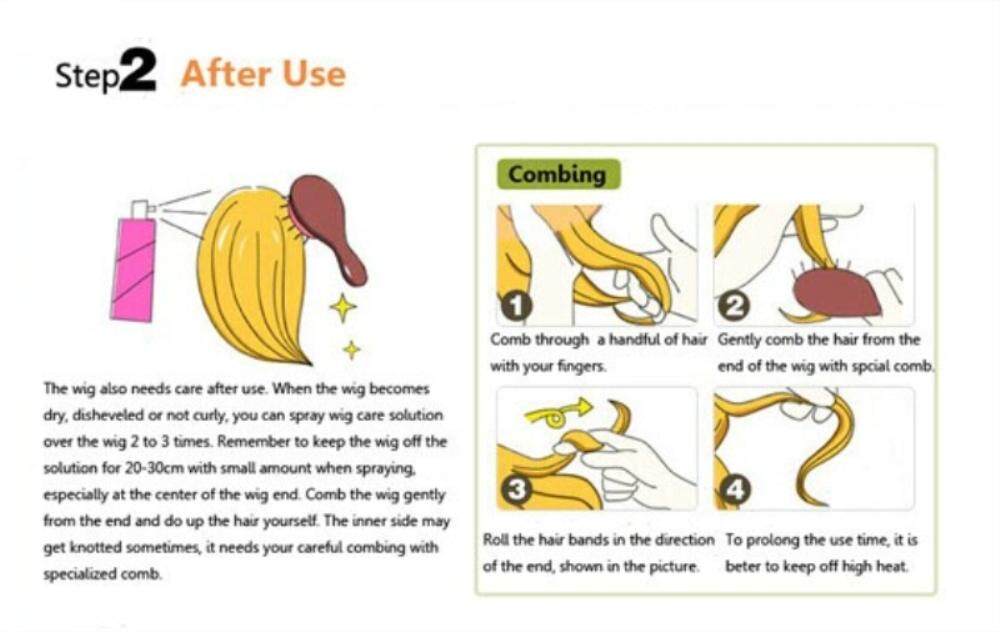 Step2 After Use

The wig also needs care after use. When the wig becomes dry, disheveled or not curly, you can spray wig care solution over the wig 2 to 3 times. Remember to keep the wig off the solution for 20-30cm with small amount when spraying, especially at the center of the wig end. Comb the wig gently from the end and do up the hair yourself. The inner side may get knotted sometimes, it needs your careful combing with specialized comb.

Combing

1
Comb through a handful of hair with your fingers.

2
Gently comb the hair from the end of the wig with spcial comb.

3
Roll the hair bands in the direction of the end, shown in the picture.

4
To prolong the use time, it is beter to keep off high heat.