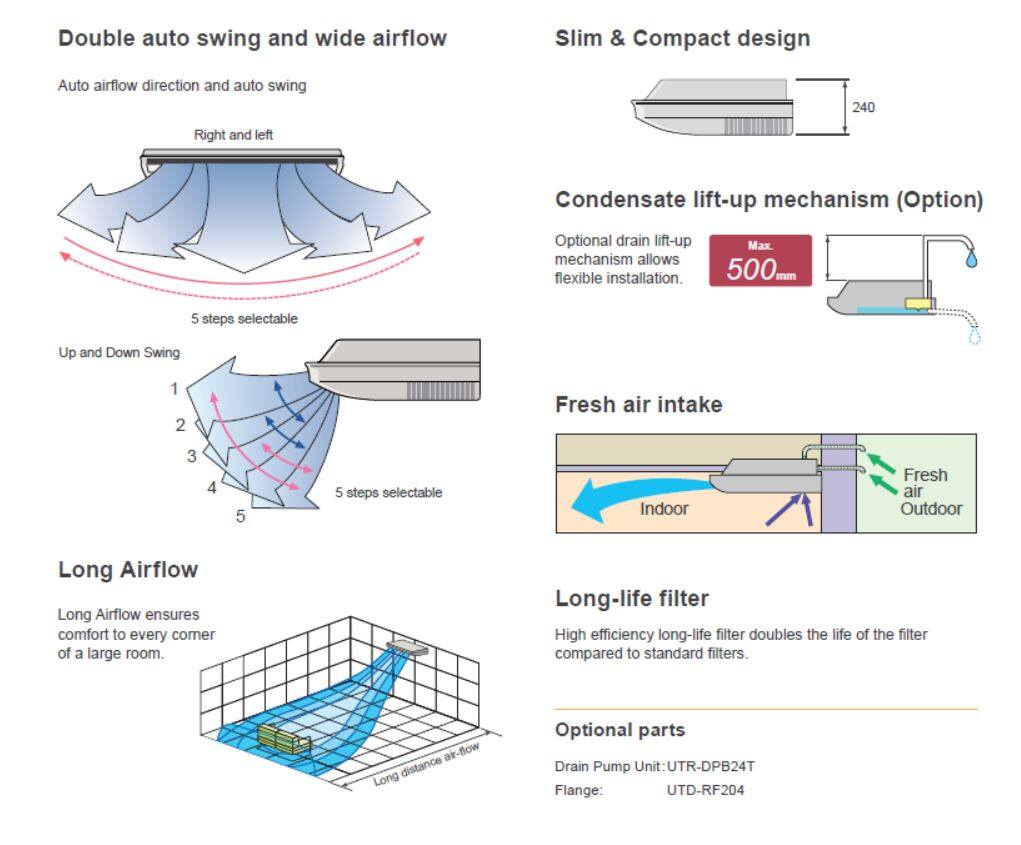 Double auto swing and wide airflow

Auto airflow direction and auto swing

Right and left

5 steps selectable

Up and Down Swing

1
2
3
4
5

5 steps selectable

Long Airflow

Long Airflow ensures comfort to every corner of a large room.

Long distance air-flow

Slim & Compact design

240

Condensate lift-up mechanism (Option)

Optional drain lift-up mechanism allows flexible installation.

Max.
500mm

Fresh air intake

Indoor

Fresh air Outdoor

Long-life filter

High efficiency long-life filter doubles the life of the filter compared to standard filters.

Optional parts

Drain Pump Unit: UTR-DPB24T
Flange: UTD-RF204