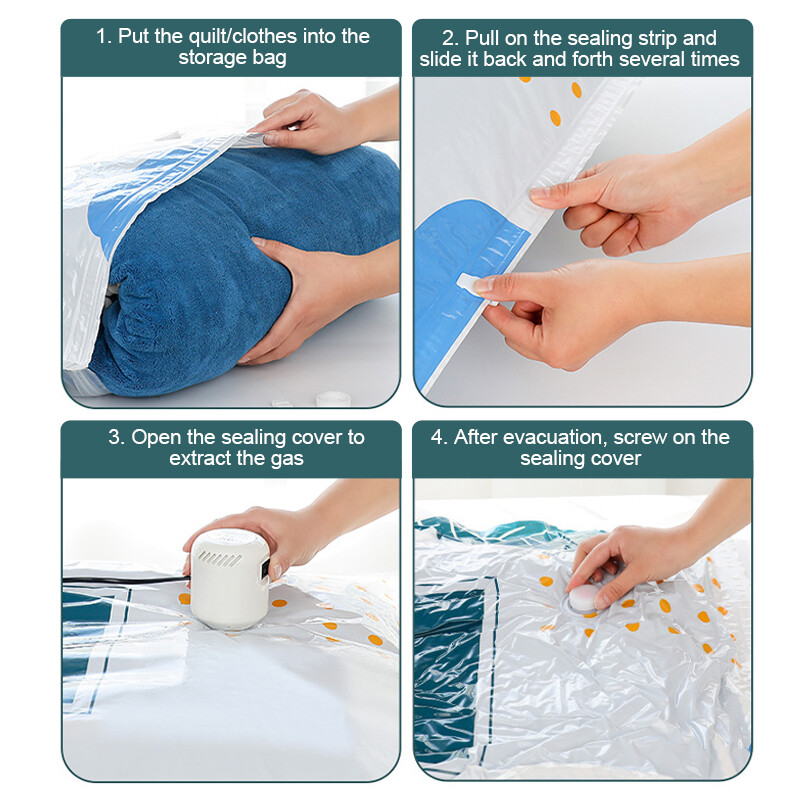 1. Put the quilt/clothes into the storage bag

2. Pull on the sealing strip and slide it back and forth several times

3. Open the sealing cover to extract the gas

4. After evacuation, screw on the sealing cover