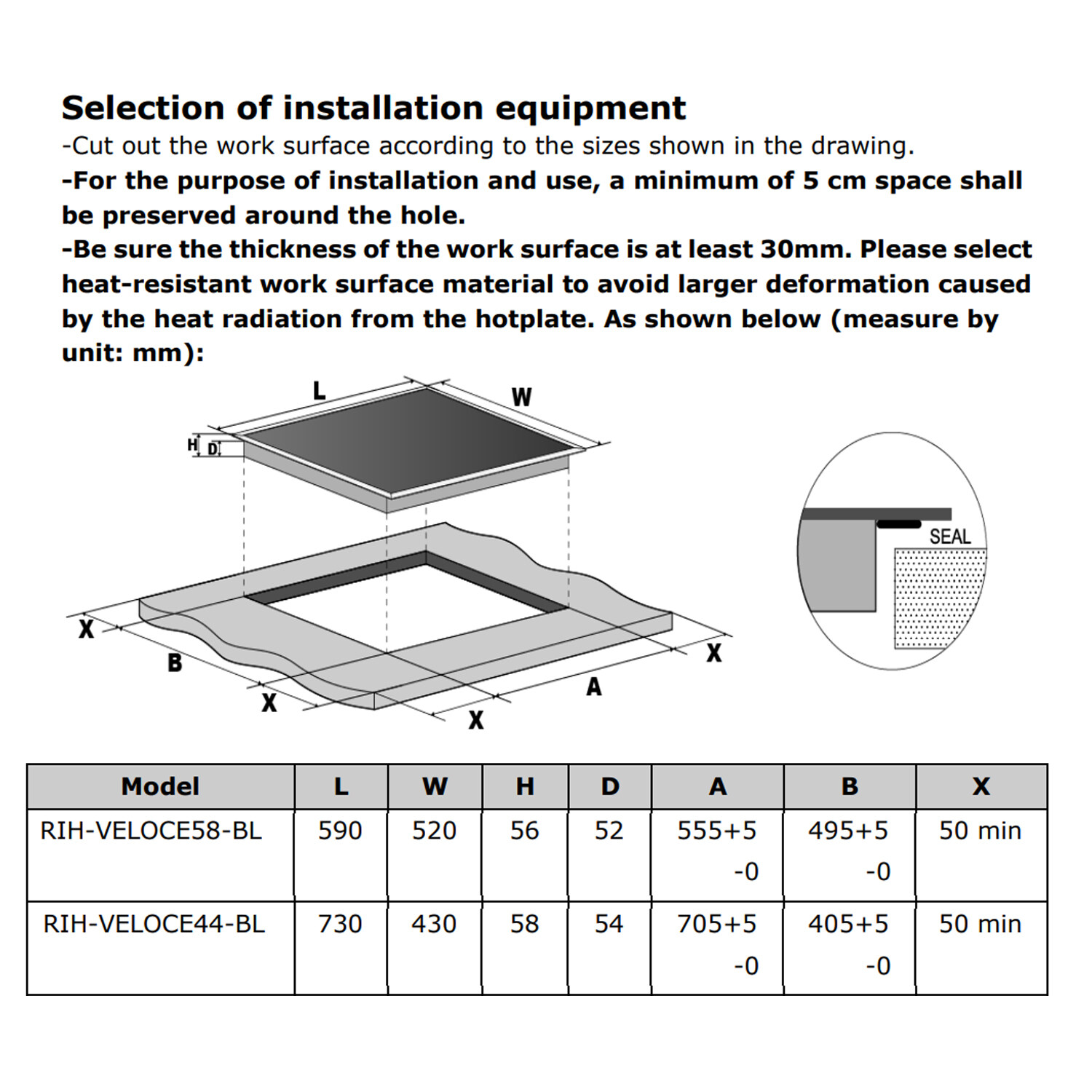 Selection of installation equipment
-Cut out the work surface according to the sizes shown in the drawing.
-For the purpose of installation and use, a minimum of 5 cm space shall be preserved around the hole.
-Be sure the thickness of the work surface is at least 30mm. Please select heat-resistant work surface material to avoid larger deformation caused by the heat radiation from the hotplate. As shown below (measure by unit: mm):

L
W
H
D
X
B
X
X
A
X
SEAL

| Model | L | W | H | D | A | B | X |
|---|---|---|---|---|---|---|---|
| RIH-VELOCE58-BL | 590 | 520 | 56 | 52 | 555+5 -0 | 495+5 -0 | 50 min |
| RIH-VELOCE44-BL | 730 | 430 | 58 | 54 | 705+5 -0 | 405+5 -0 | 50 min |