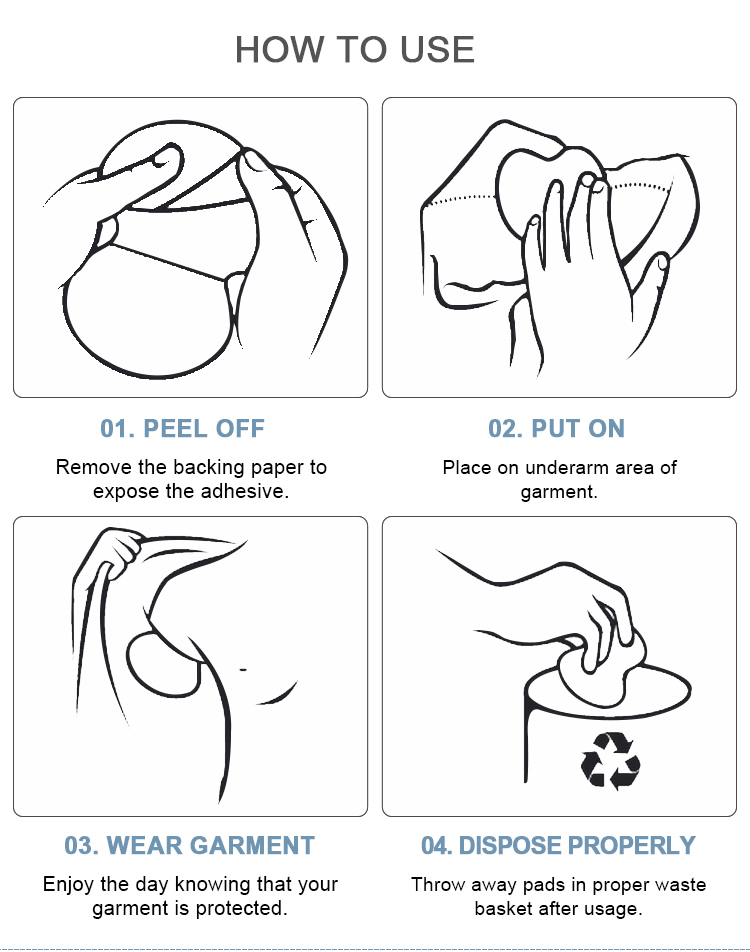 HOW TO USE

01. PEEL OFF

Remove the backing paper to expose the adhesive.

02. PUT ON

Place on underarm area of garment.

03. WEAR GARMENT

Enjoy the day knowing that your garment is protected.

04. DISPOSE PROPERLY

Throw away pads in proper waste basket after usage.