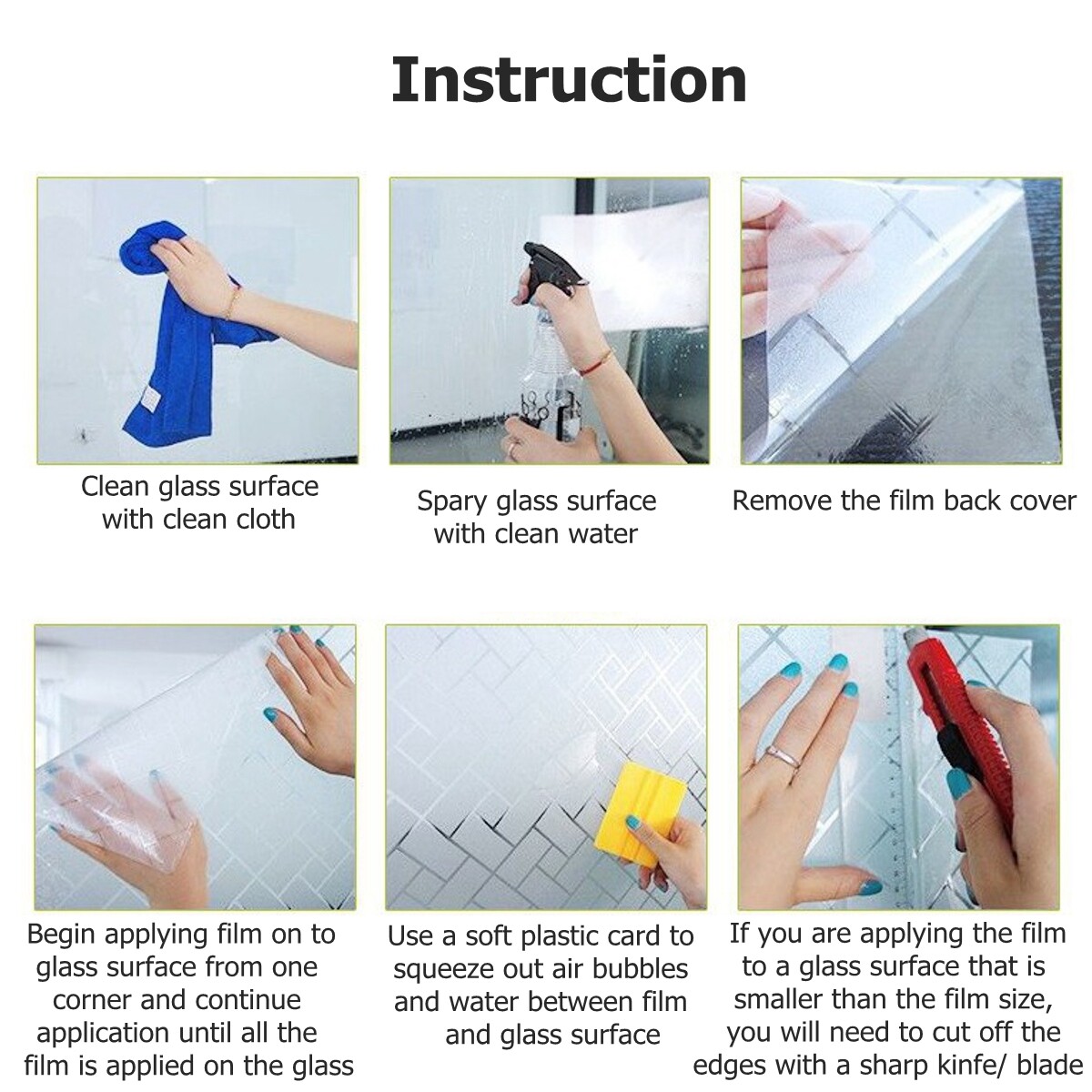 Instruction

Clean glass surface with clean cloth

Spary glass surface with clean water

Remove the film back cover

Begin applying film on to glass surface from one corner and continue application until all the film is applied on the glass

Use a soft plastic card to squeeze out air bubbles and water between film and glass surface

If you are applying the film to a glass surface that is smaller than the film size, you will need to cut off the edges with a sharp kinfe/ blade