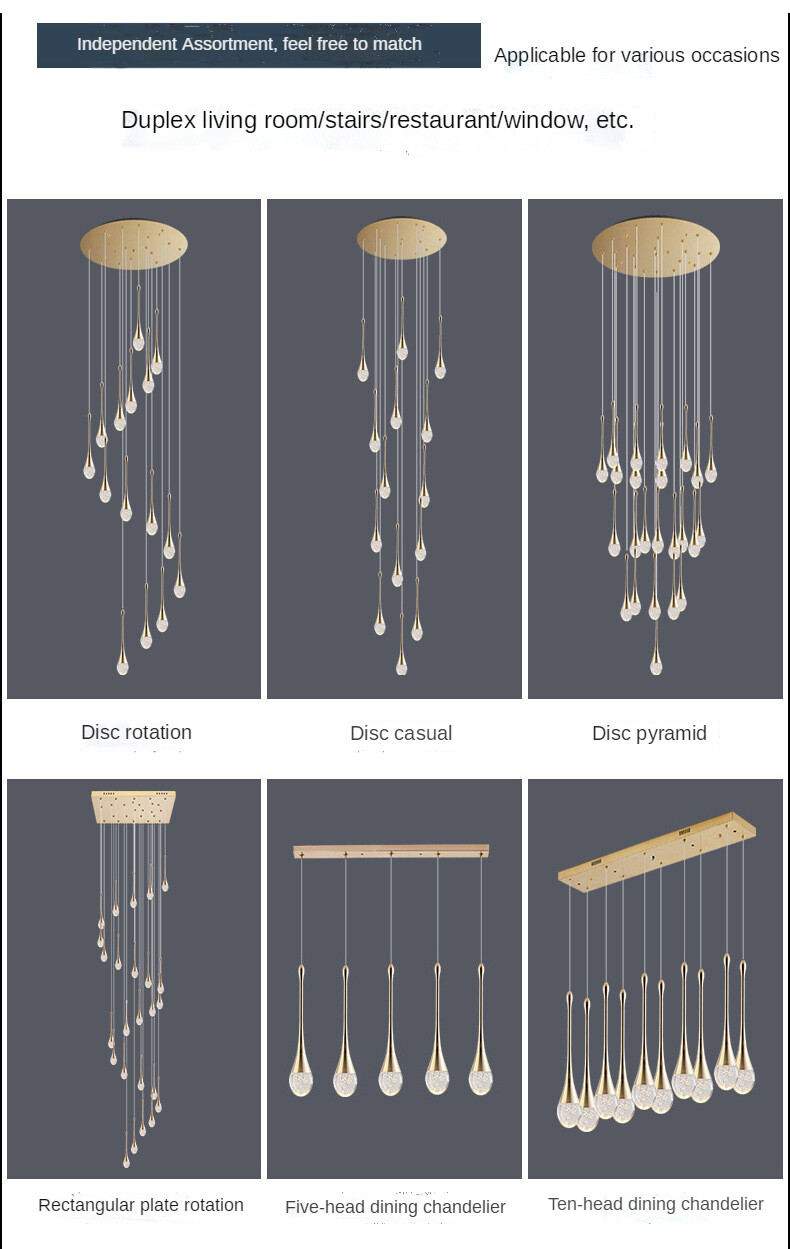 Independent Assortment, feel free to match

Applicable for various occasions

Duplex living room/stairs/restaurant/window, etc.

Disc rotation

Disc casual

Disc pyramid

Rectangular plate rotation

Five-head dining chandelier

Ten-head dining chandelier