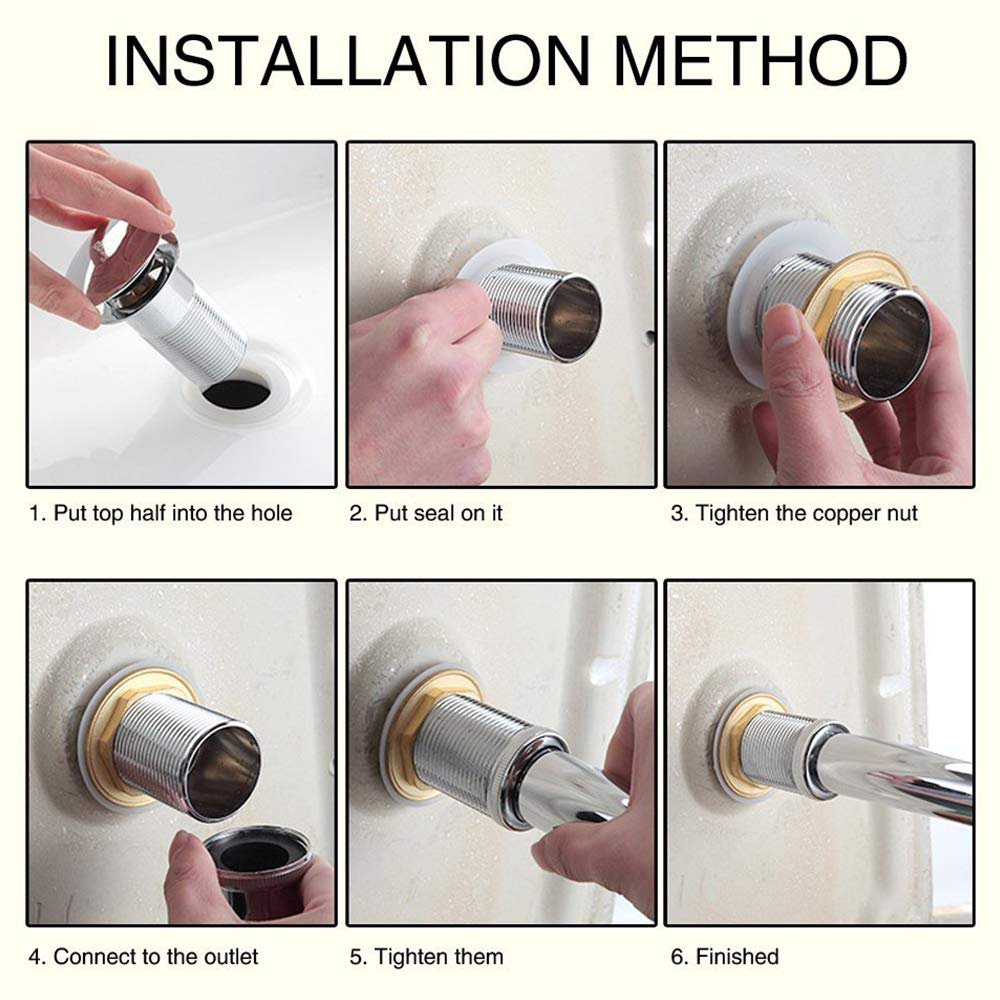 INSTALLATION METHOD

1. Put top half into the hole

2. Put seal on it

3. Tighten the copper nut

4. Connect to the outlet

5. Tighten them

6. Finished