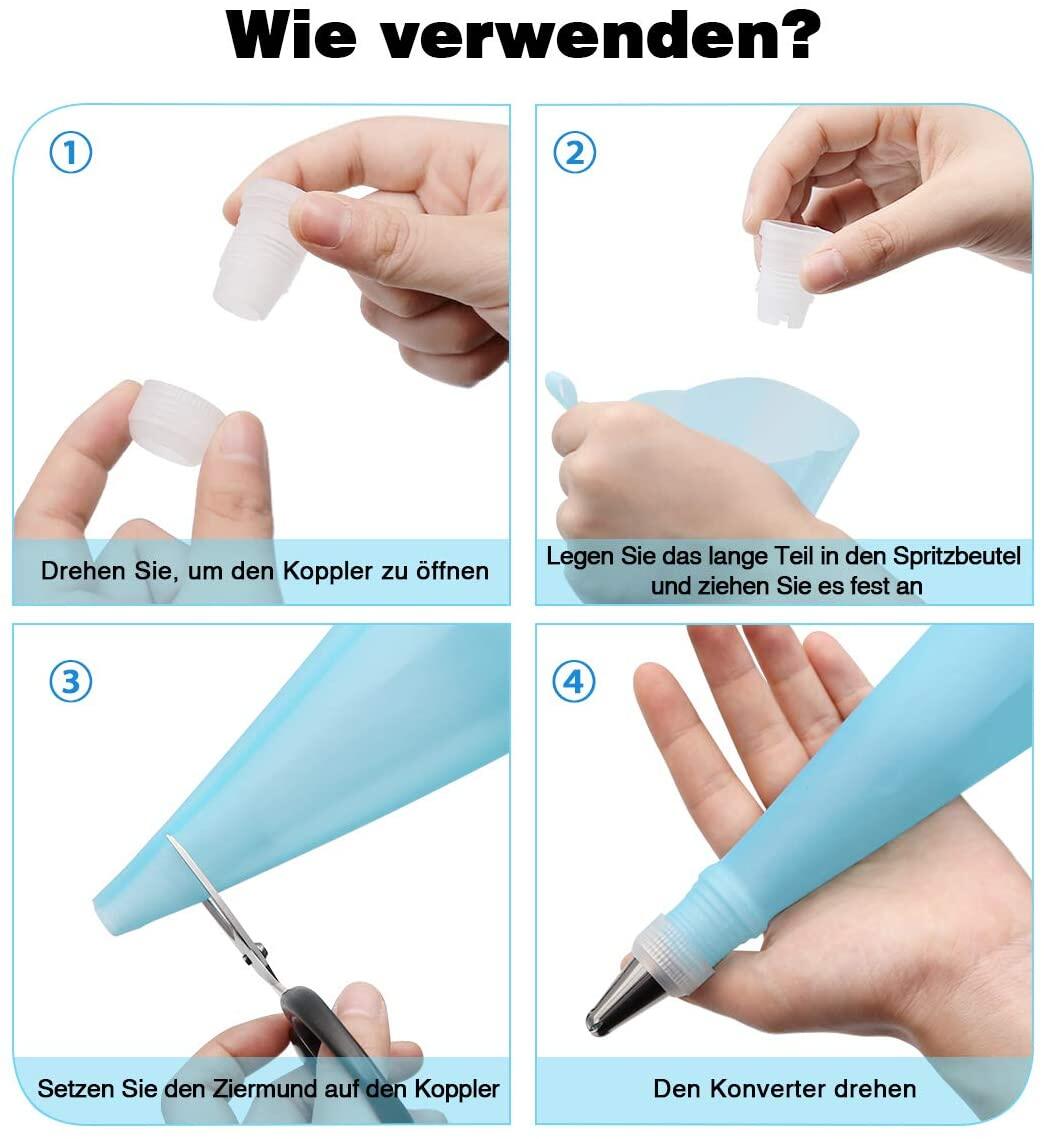 Wie verwenden?

1

Drehen Sie, um den Koppler zu öffnen

2

Legen Sie das lange Teil in den Spritzbeutel und ziehen Sie es fest an

3

Setzen Sie den Ziermund auf den Koppler

4

Den Konverter drehen