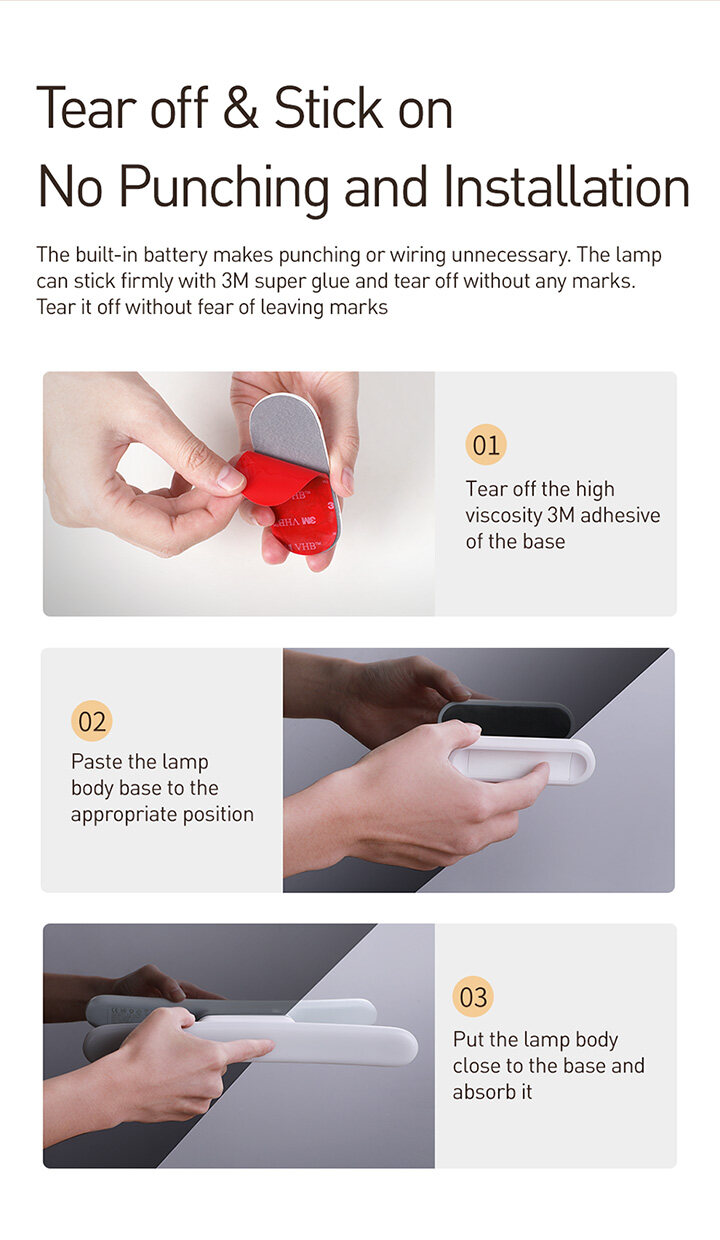 Tear off & Stick on

No Punching and Installation

The built-in battery makes punching or wiring unnecessary. The lamp can stick firmly with 3M super glue and tear off without any marks. Tear it off without fear of leaving marks

VHB™ 3M VHB™

01

Tear off the high viscosity 3M adhesive of the base

02

Paste the lamp body base to the appropriate position

03

Put the lamp body close to the base and absorb it