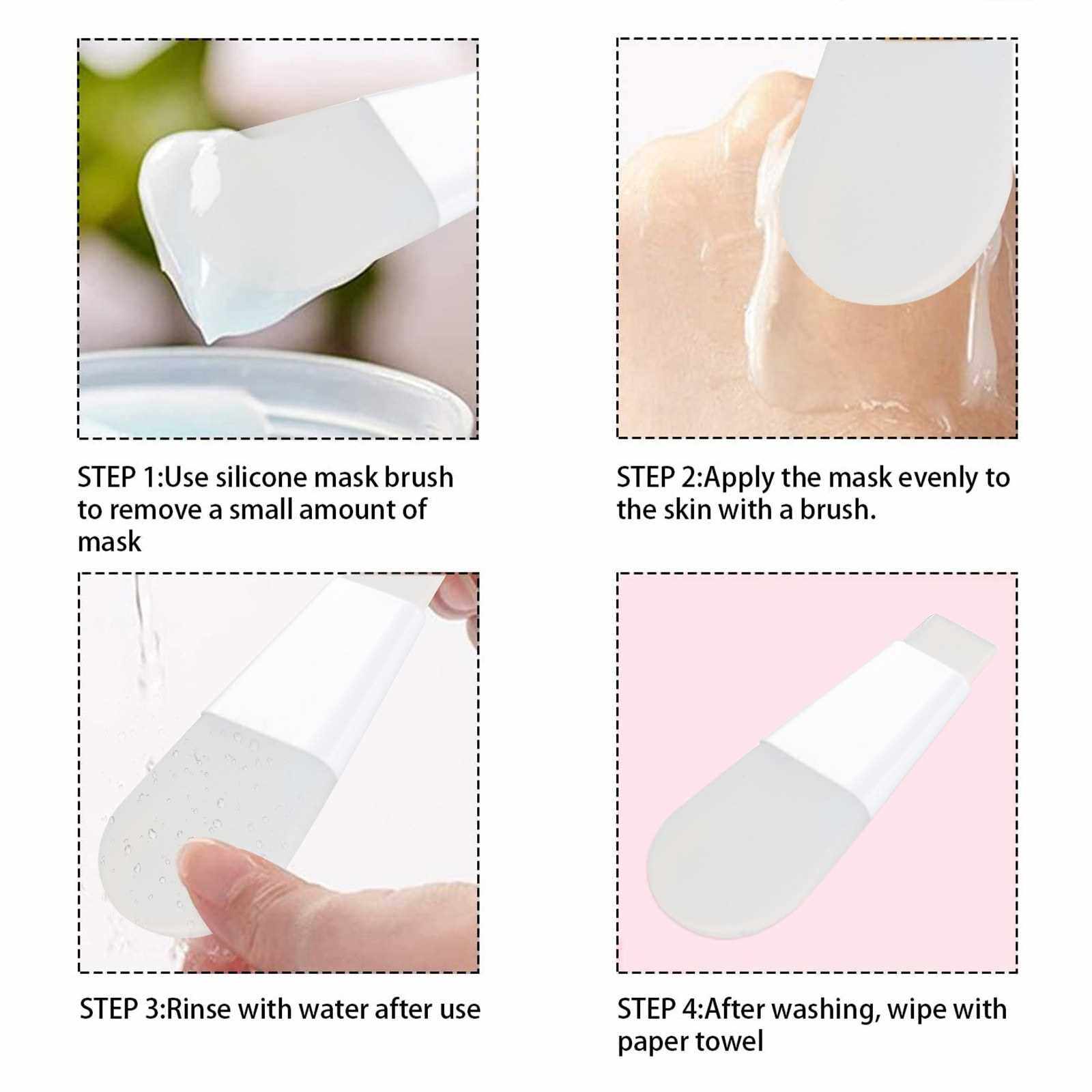 STEP 1:Use silicone mask brush to remove a small amount of mask

STEP 2:Apply the mask evenly to the skin with a brush.

STEP 3:Rinse with water after use

STEP 4:After washing, wipe with paper towel