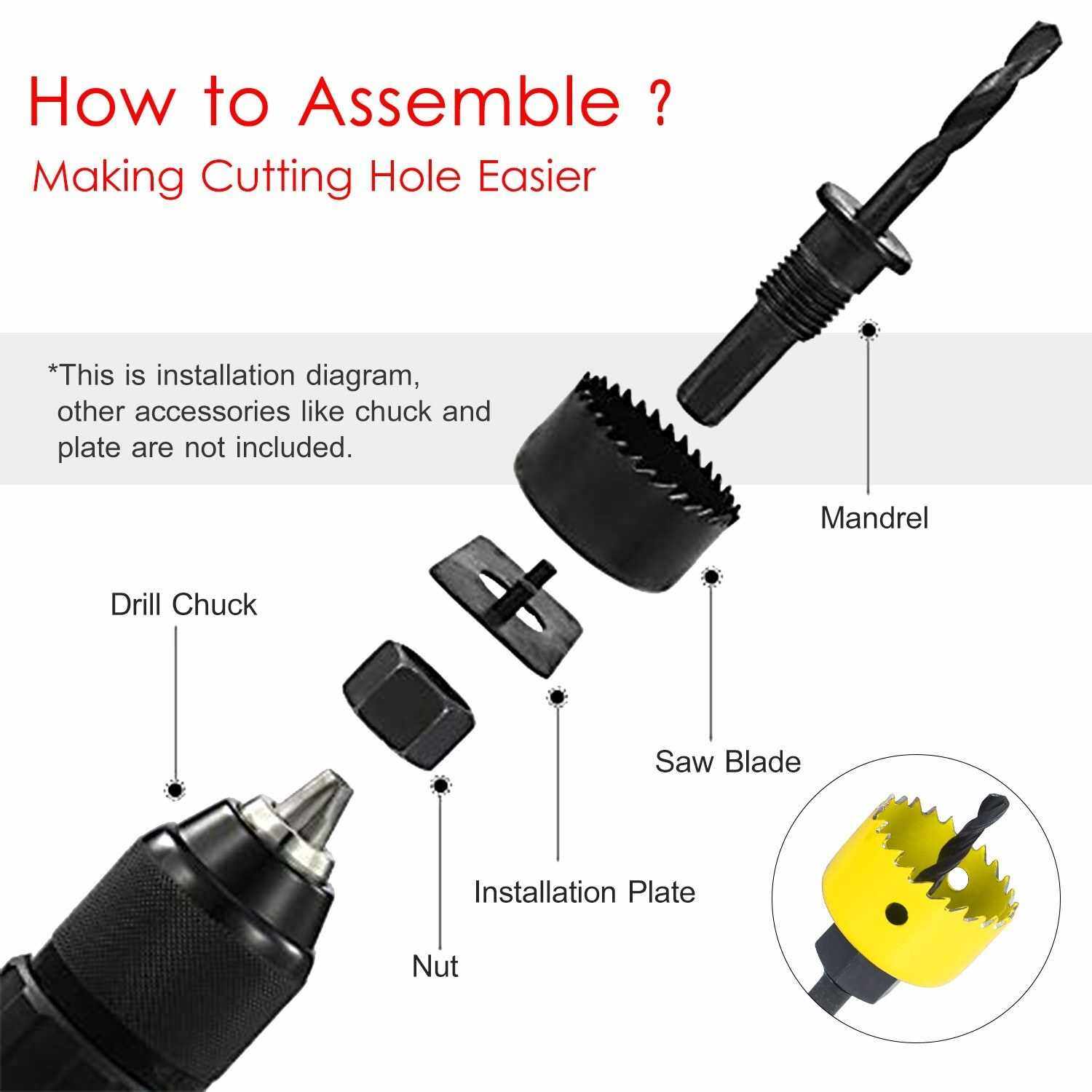 How to Assemble ?
Making Cutting Hole Easier

*This is installation diagram, other accessories like chuck and plate are not included.

Mandrel

Drill Chuck

Saw Blade

Installation Plate

Nut