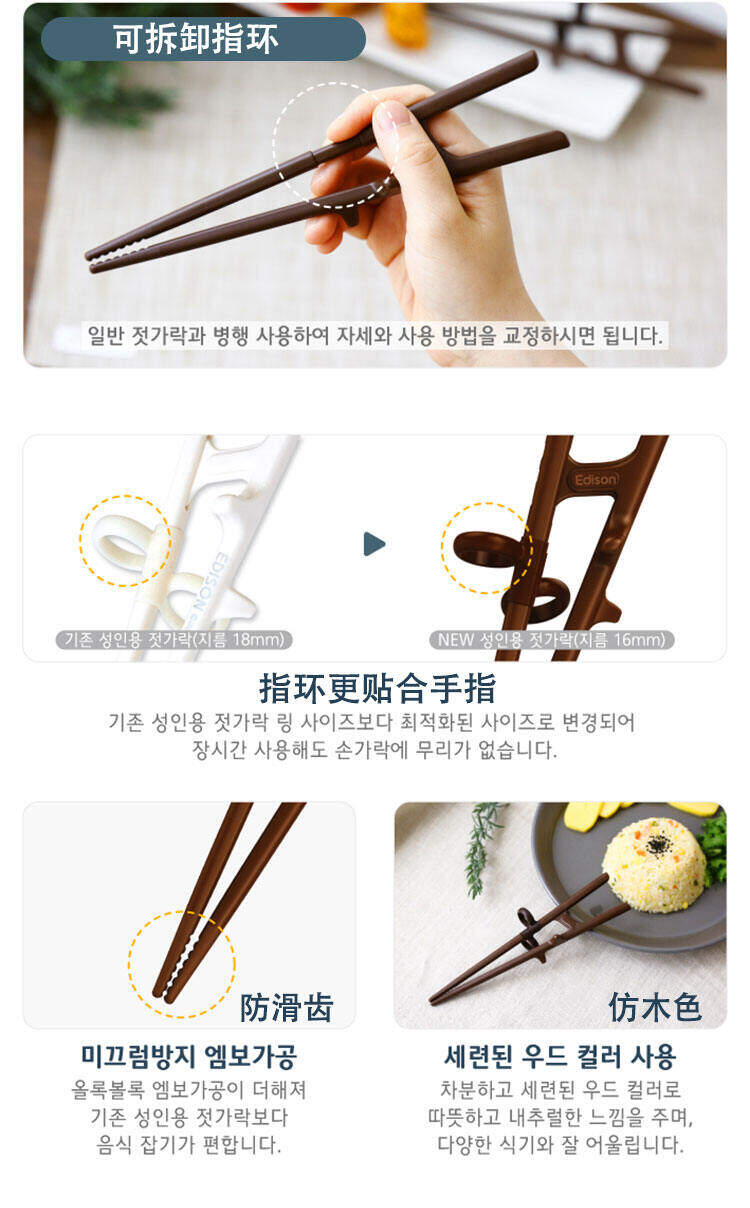 可拆卸指环

일반 젓가락과 병행 사용하여 자세와 사용 방법을 교정하시면 됩니다.

EDISON

기존 성인용 젓가락(지름 18mm)

Edison

NEW 성인용 젓가락(지름 16mm)

指环更贴合手指

기존 성인용 젓가락 링 사이즈보다 최적화된 사이즈로 변경되어 장시간 사용해도 손가락에 무리가 없습니다.

防滑齿

미끄럼방지 엠보가공

올록볼록 엠보가공이 더해져 기존 성인용 젓가락보다 음식 잡기가 편합니다.

仿木色

세련된 우드 컬러 사용

차분하고 세련된 우드 컬러로 따뜻하고 내추럴한 느낌을 주며, 다양한 식기와 잘 어울립니다.