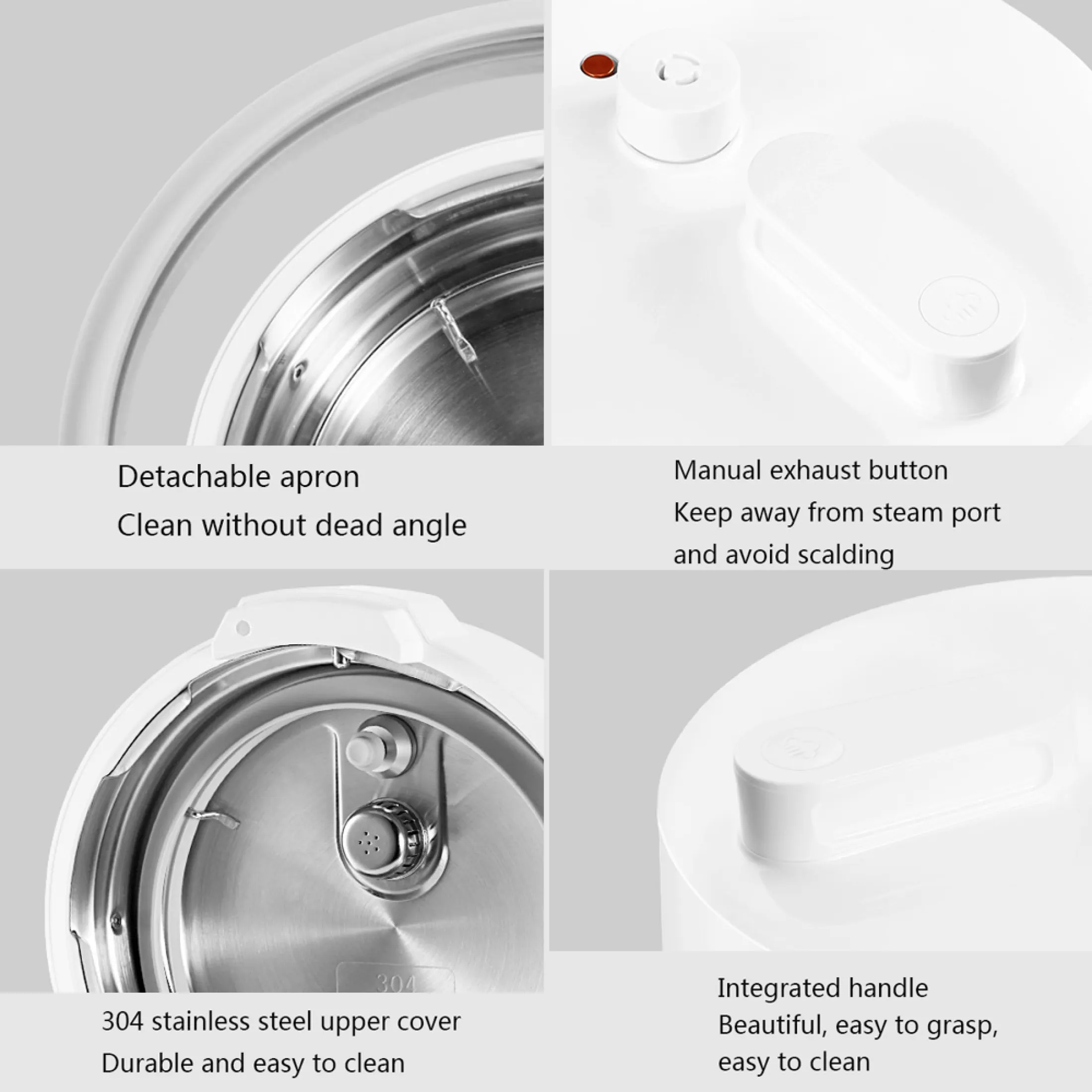 Detachable apron
Clean without dead angle

Manual exhaust button
Keep away from steam port and avoid scalding

304

304 stainless steel upper cover
Durable and easy to clean

Integrated handle
Beautiful, easy to grasp, easy to clean