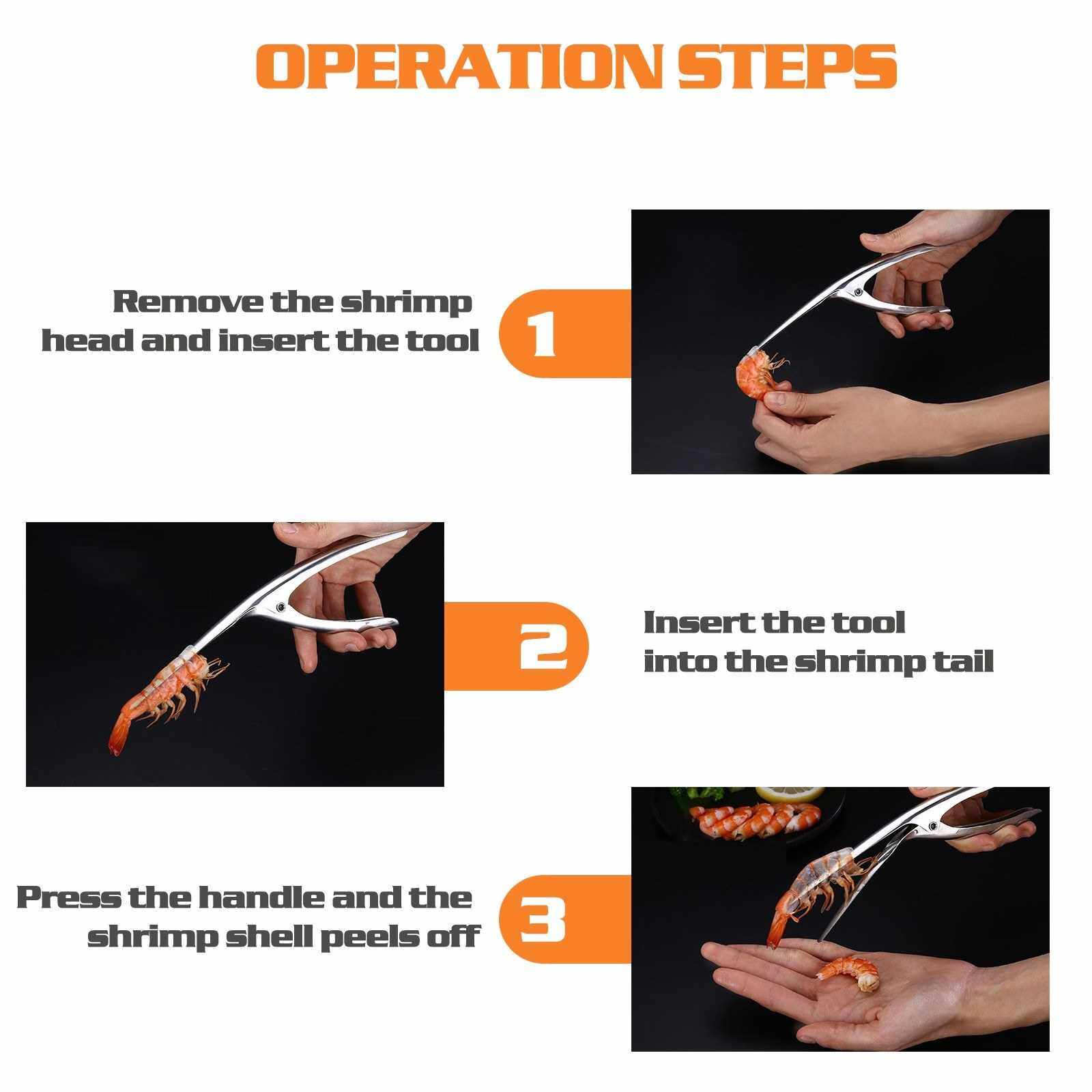 OPERATION STEPS

Remove the shrimp head and insert the tool

1

2

Insert the tool into the shrimp tail

Press the handle and the shrimp shell peels off

3