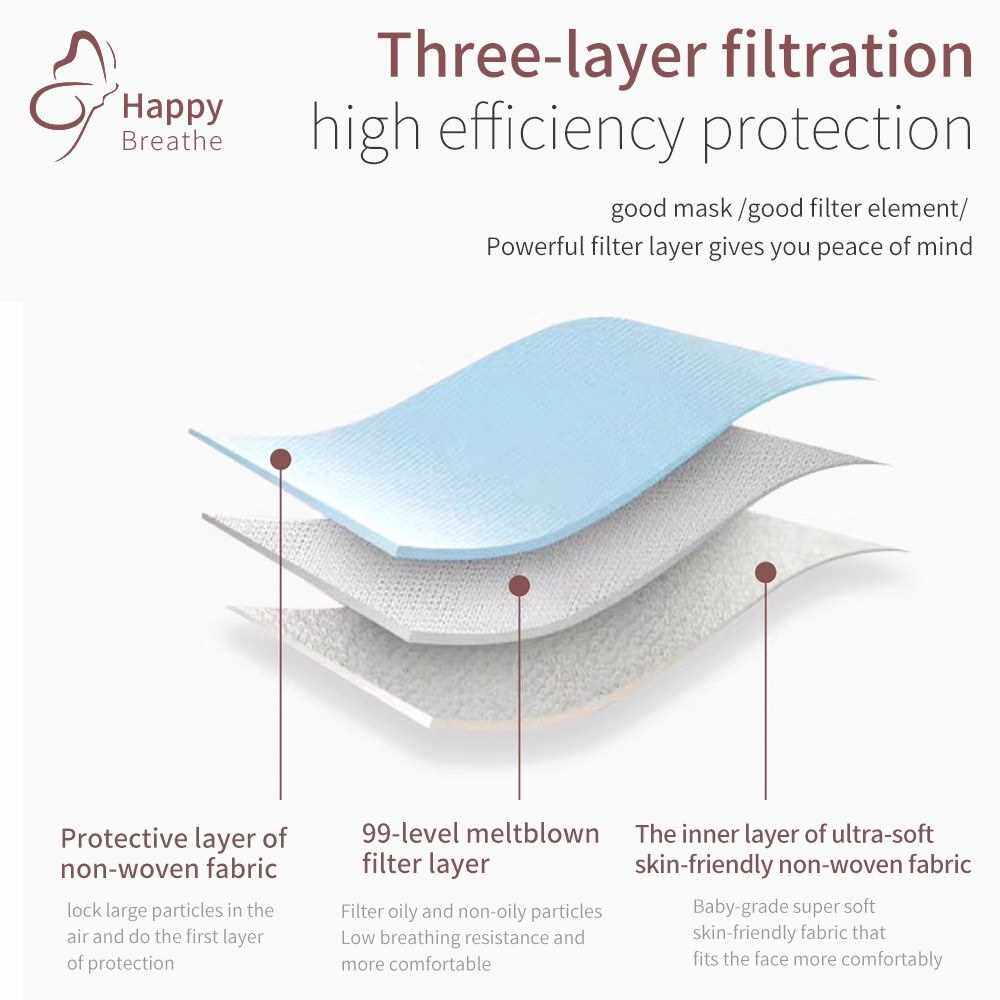 Happy
Breathe

Three-layer filtration
high efficiency protection

good mask /good filter element/
Powerful filter layer gives you peace of mind

Protective layer of non-woven fabric

lock large particles in the air and do the first layer of protection

99-level meltblown filter layer

Filter oily and non-oily particles
Low breathing resistance and more comfortable

The inner layer of ultra-soft skin-friendly non-woven fabric

Baby-grade super soft skin-friendly fabric that fits the face more comfortably