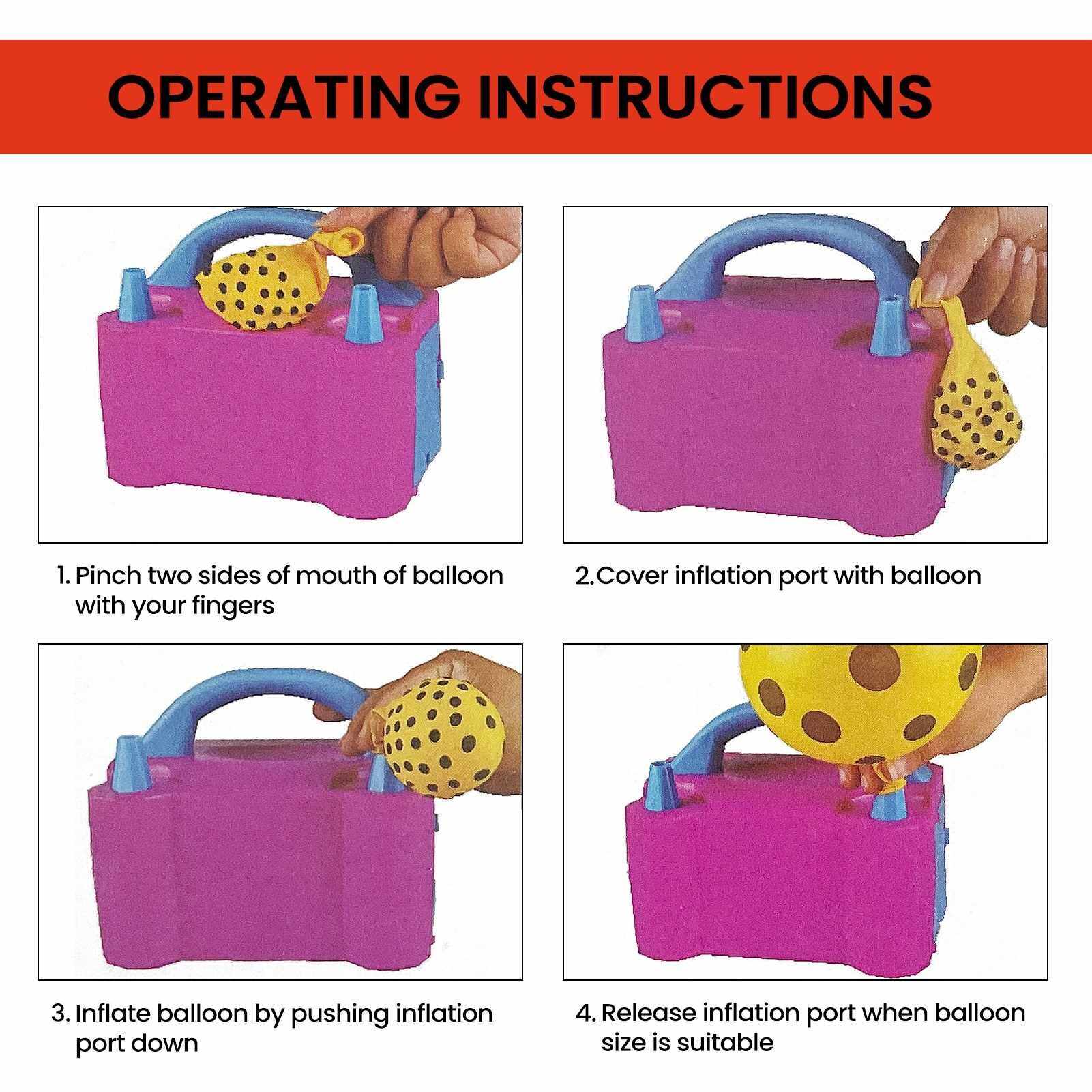 OPERATING INSTRUCTIONS

1. Pinch two sides of mouth of balloon with your fingers

2.Cover inflation port with balloon

3. Inflate balloon by pushing inflation port down

4. Release inflation port when balloon size is suitable