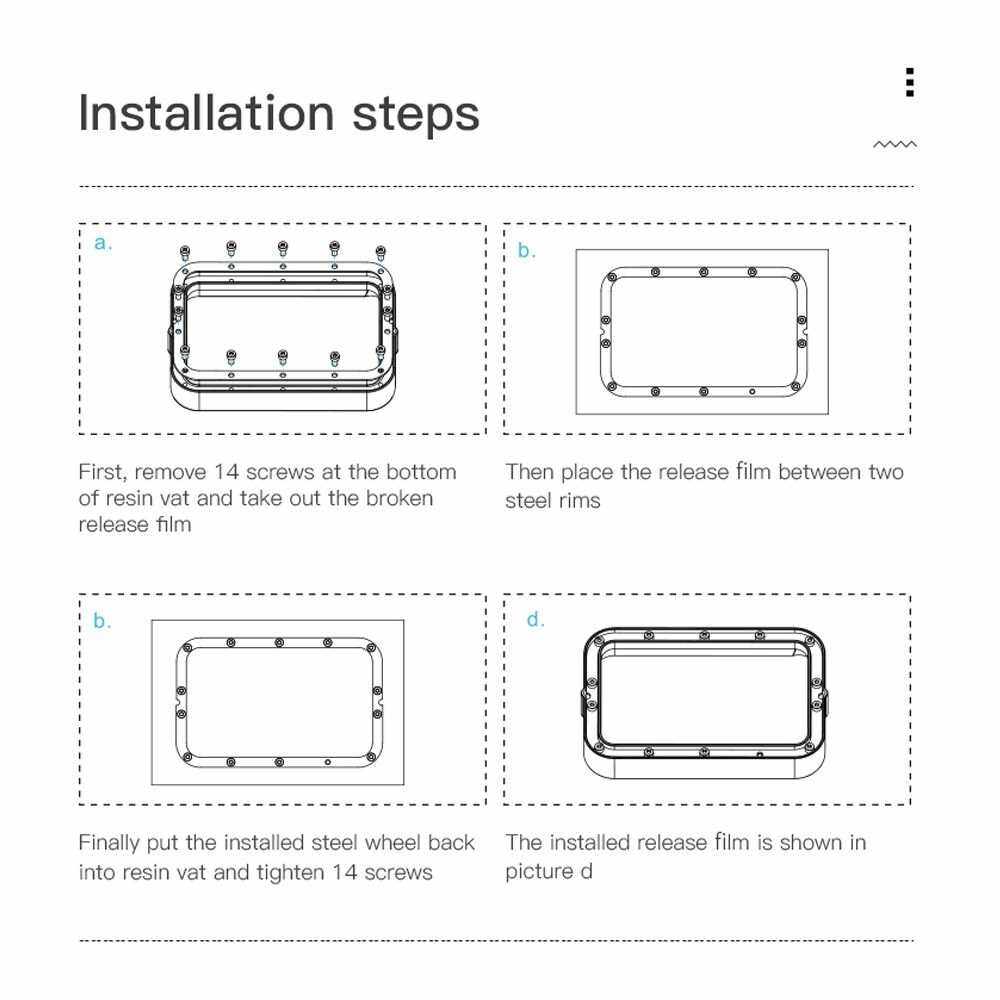 Installation steps

a.

First, remove 14 screws at the bottom of resin vat and take out the broken release film

b.

Then place the release film between two steel rims

b.

Finally put the installed steel wheel back into resin vat and tighten 14 screws

d.

The installed release film is shown in picture d