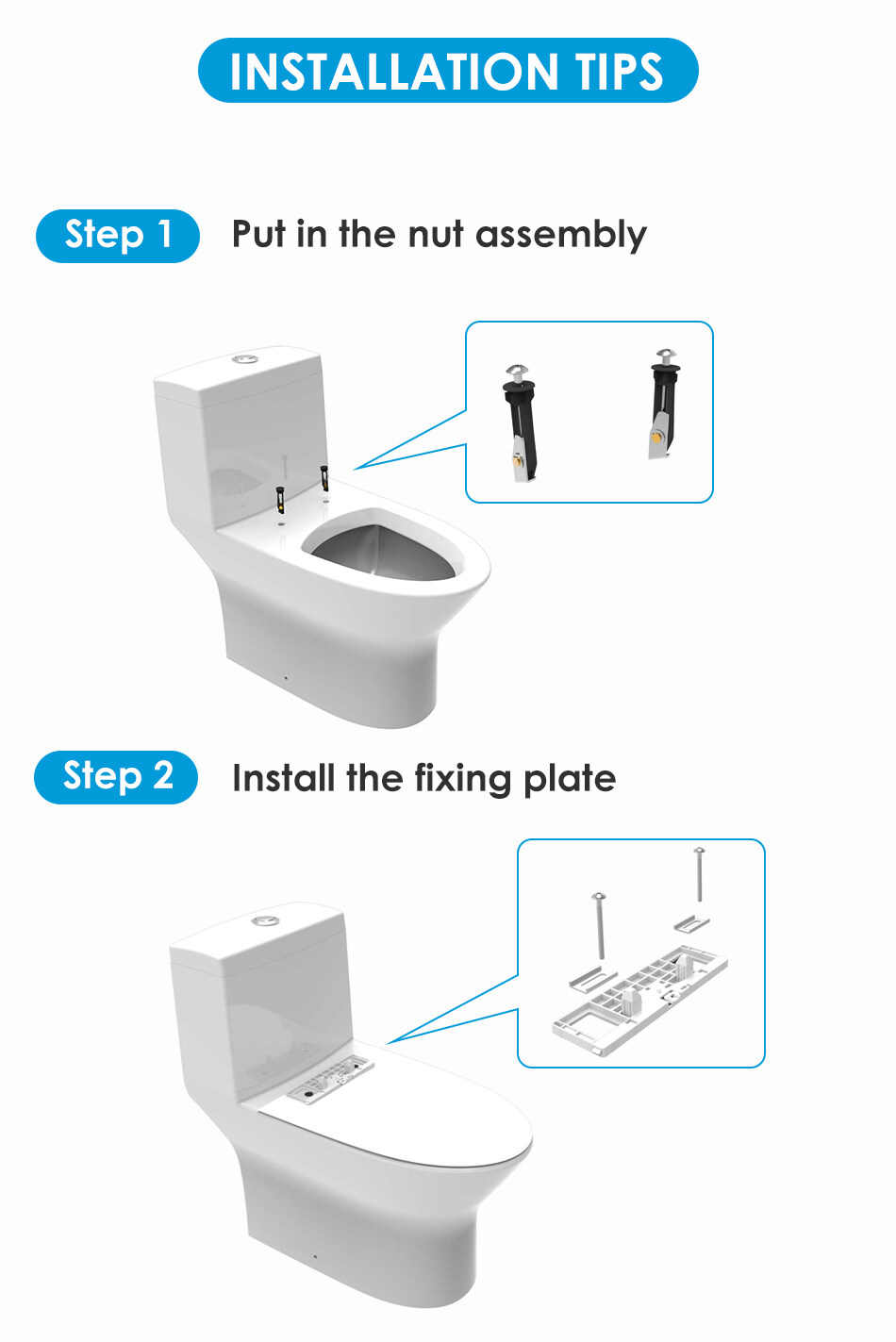 INSTALLATION TIPS

Step 1 Put in the nut assembly

Step 2 Install the fixing plate