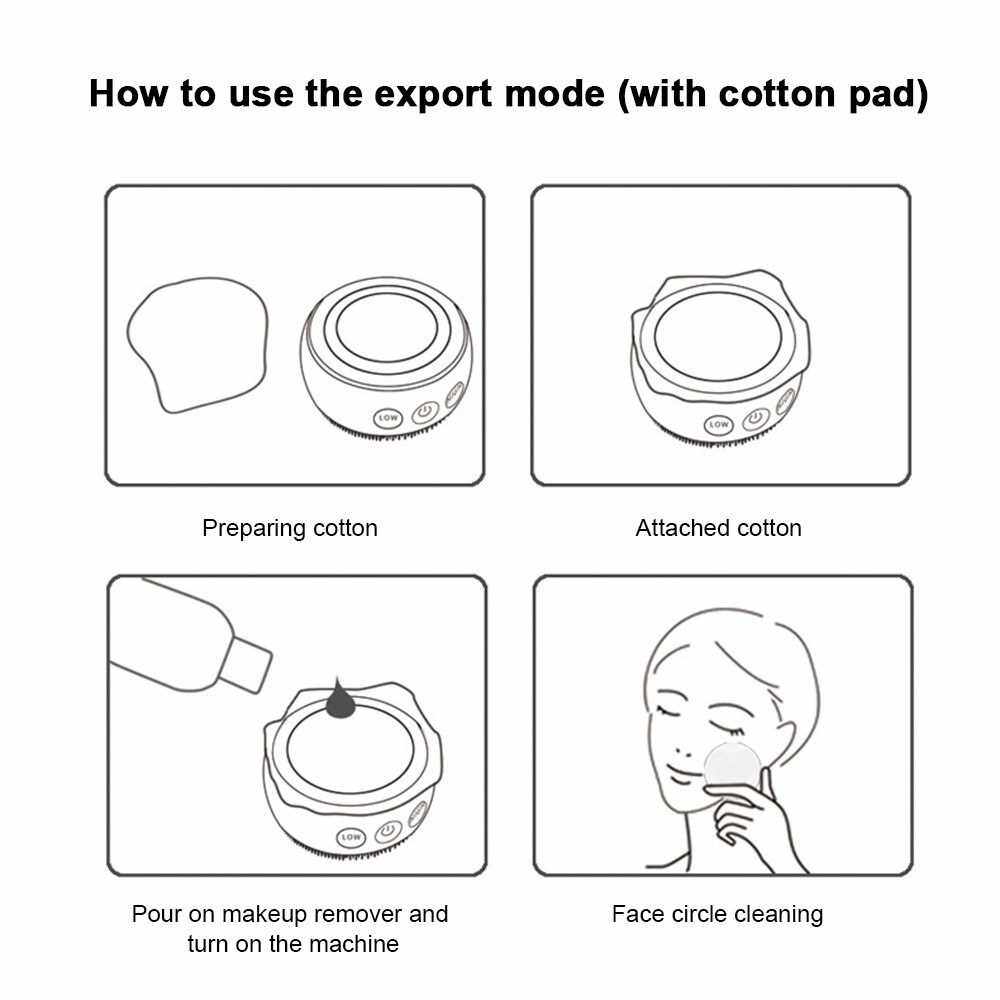 How to use the export mode (with cotton pad)

LOW

Preparing cotton

LOW

Attached cotton

LOW

Pour on makeup remover and turn on the machine

Face circle cleaning