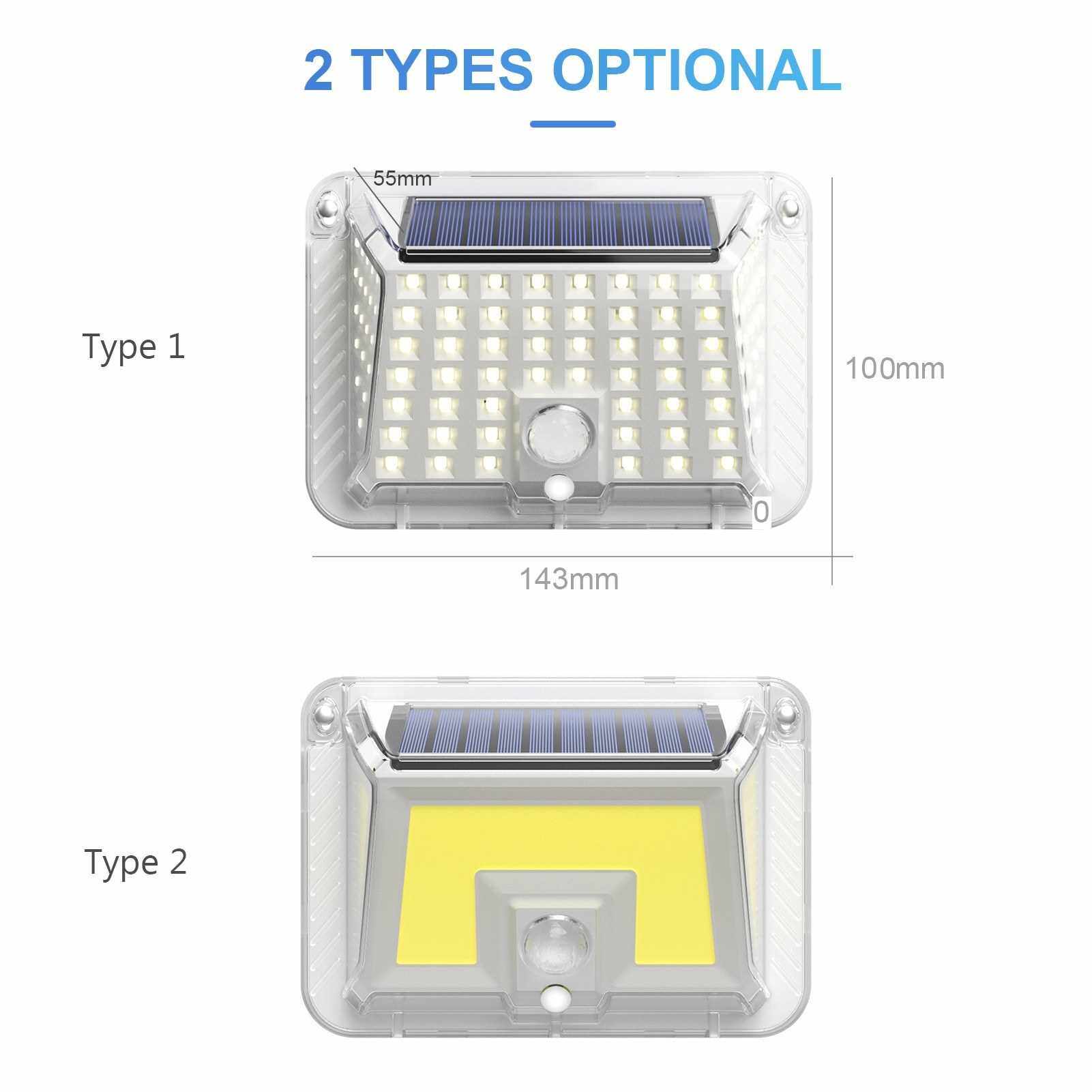 2 TYPES OPTIONAL

55mm

Type 1

100mm

0

143mm

Type 2