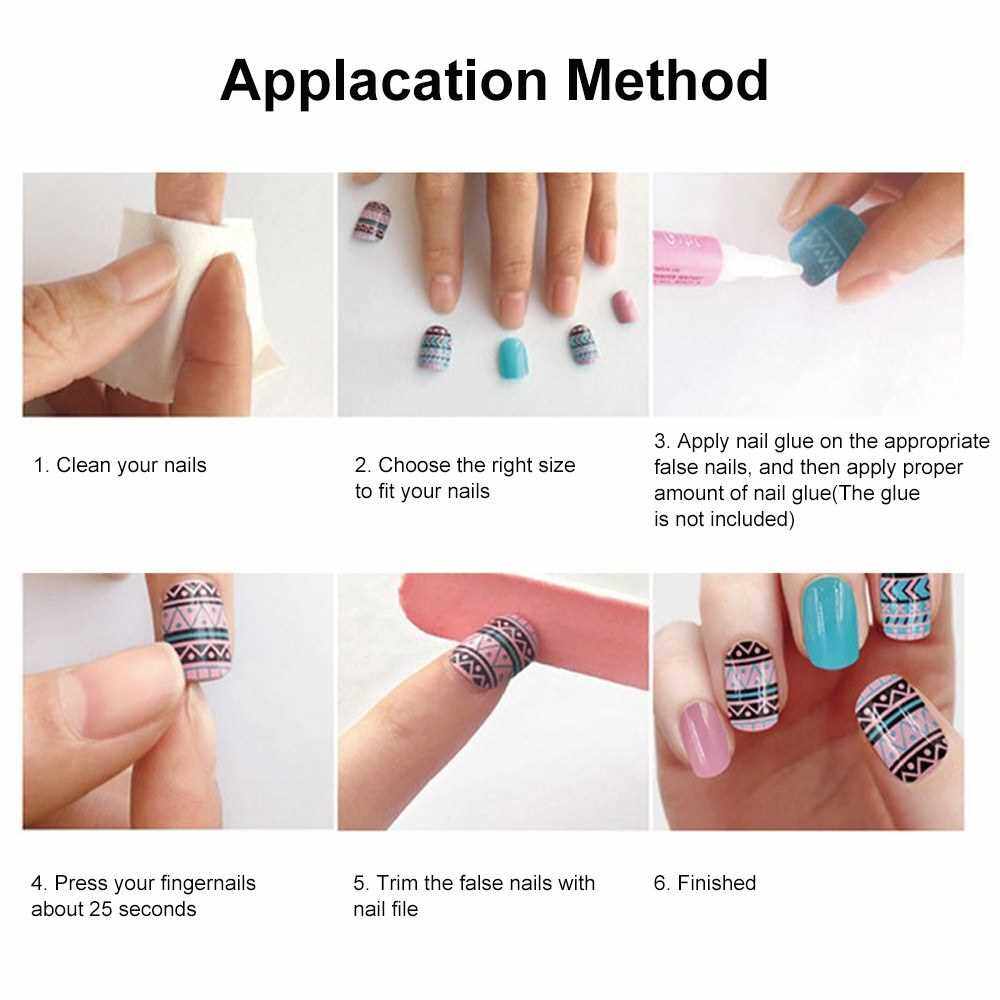 Applacation Method

1. Clean your nails

2. Choose the right size to fit your nails

3. Apply nail glue on the appropriate false nails, and then apply proper amount of nail glue(The glue is not included)

4. Press your fingernails about 25 seconds

5. Trim the false nails with nail file

6. Finished