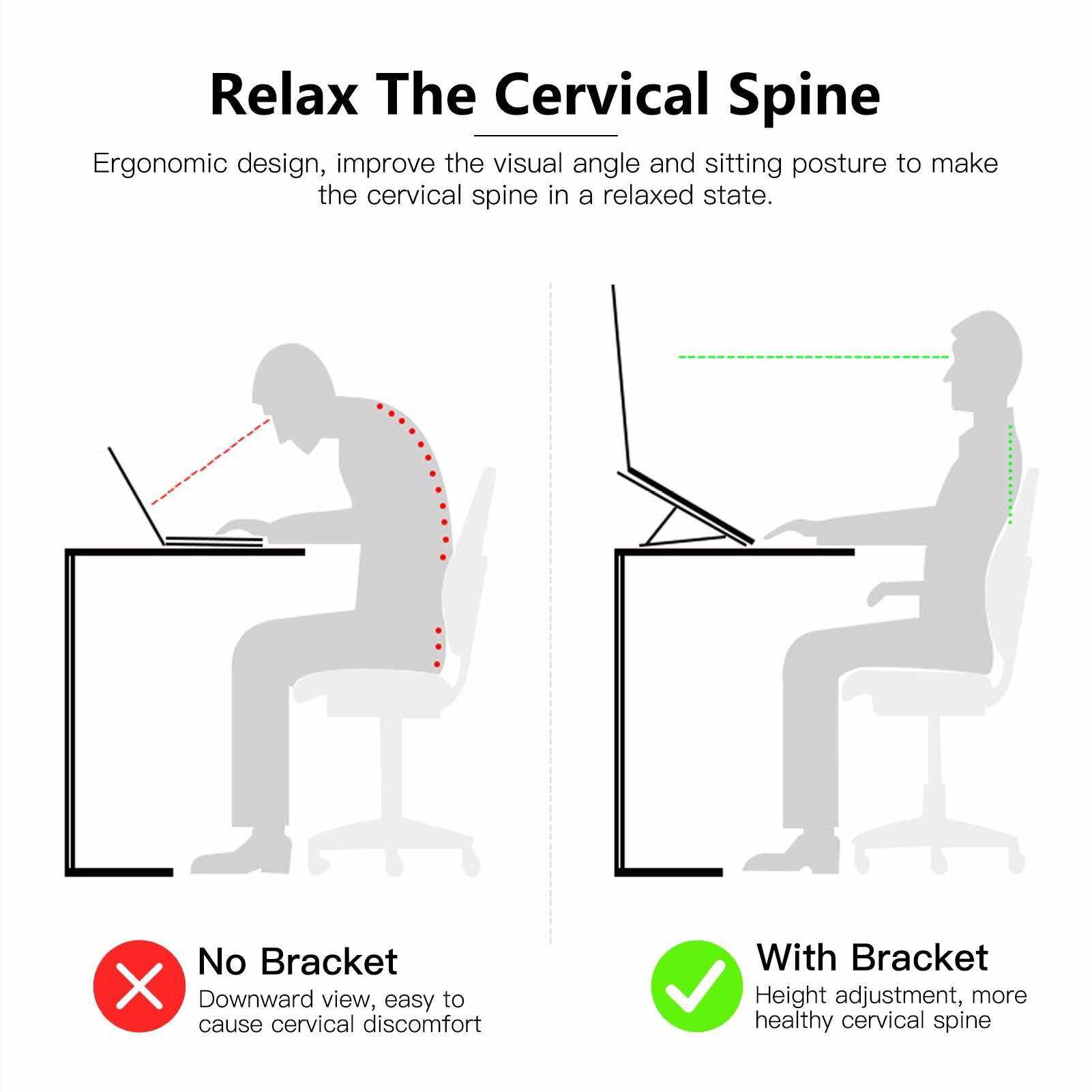 Relax The Cervical Spine

Ergonomic design, improve the visual angle and sitting posture to make the cervical spine in a relaxed state.

No Bracket
Downward view, easy to cause cervical discomfort

With Bracket
Height adjustment, more healthy cervical spine