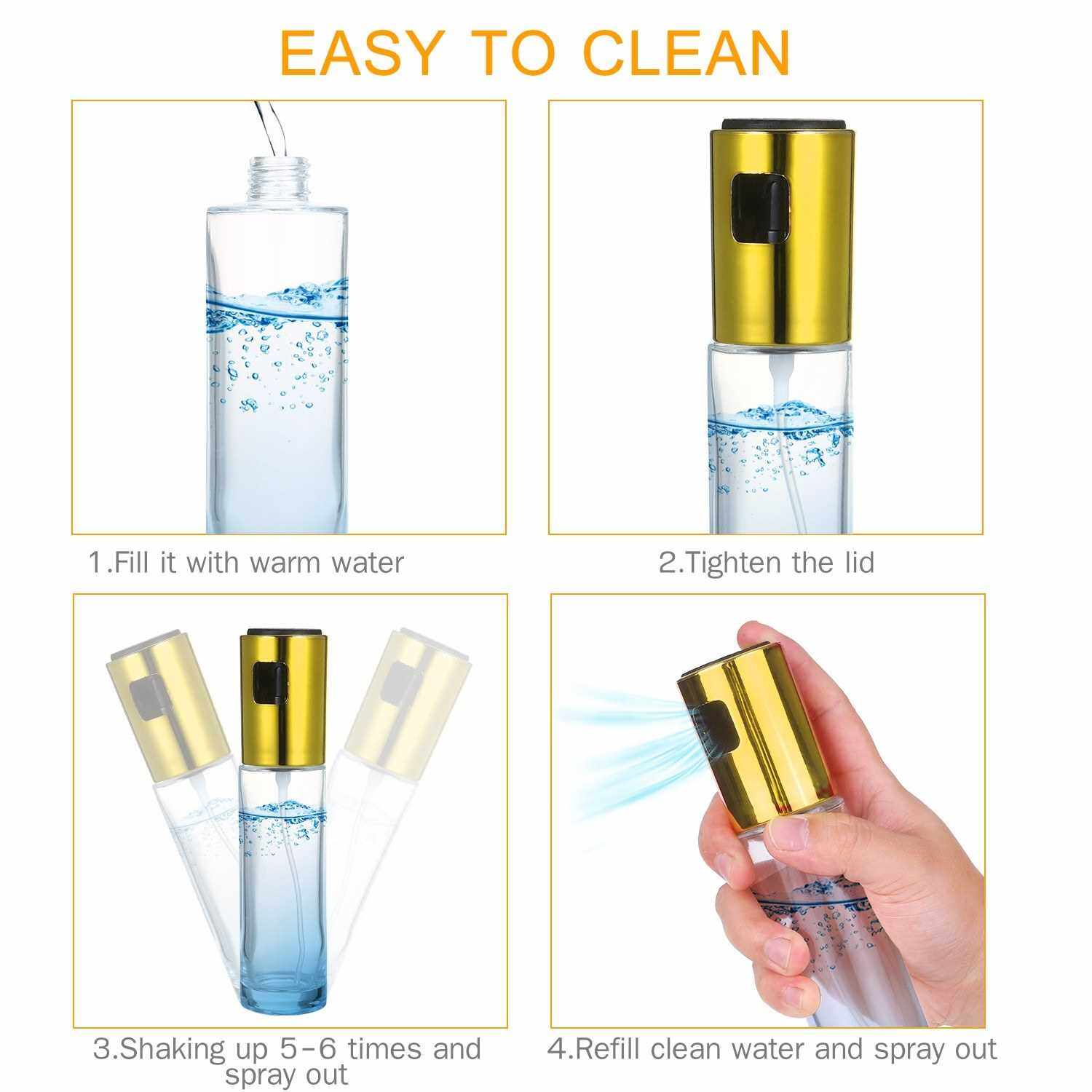 EASY TO CLEAN

1.Fill it with warm water

2.Tighten the lid

3.Shaking up 5-6 times and spray out

4.Refill clean water and spray out