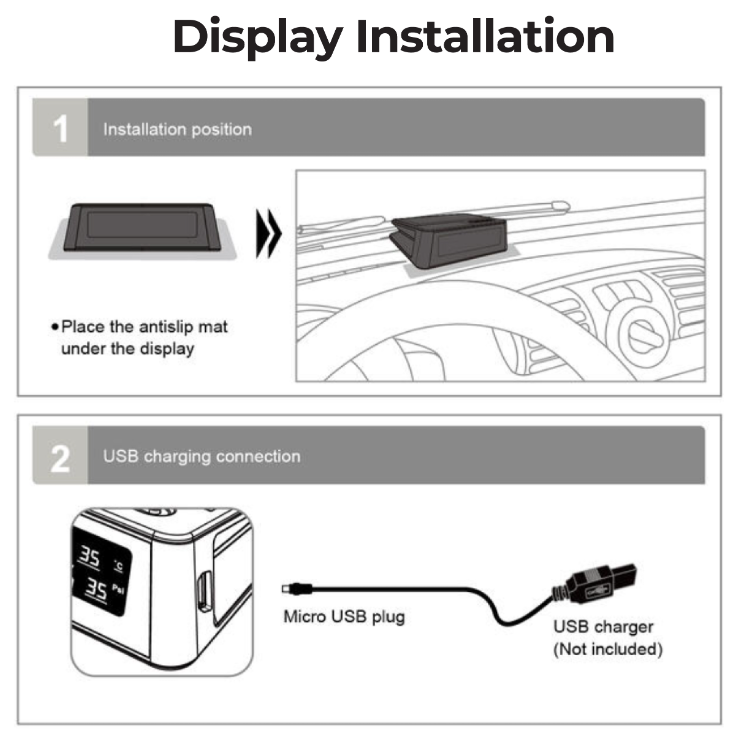 Display Installation

1 Installation position

• Place the antislip mat under the display

2 USB charging connection

35 °C
35 Psi

Micro USB plug

USB charger
(Not included)