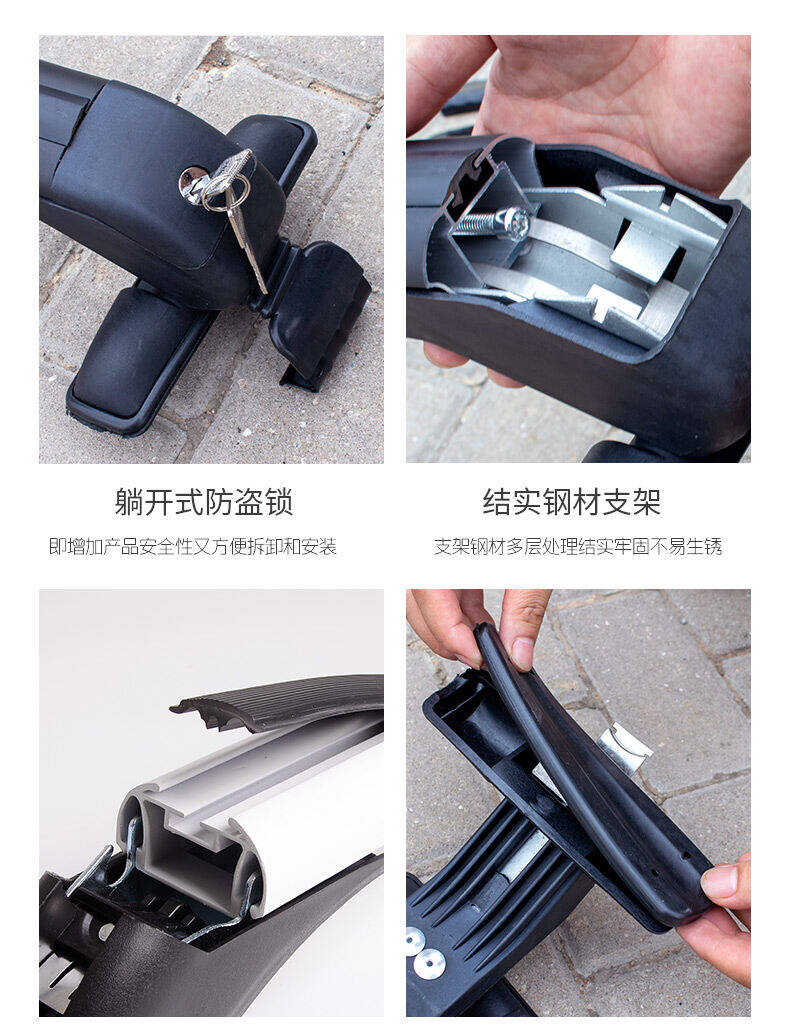 躺开式防盗锁

即增加产品安全性又方便拆卸和安装

结实钢材支架

支架钢材多层处理结实牢固不易生锈