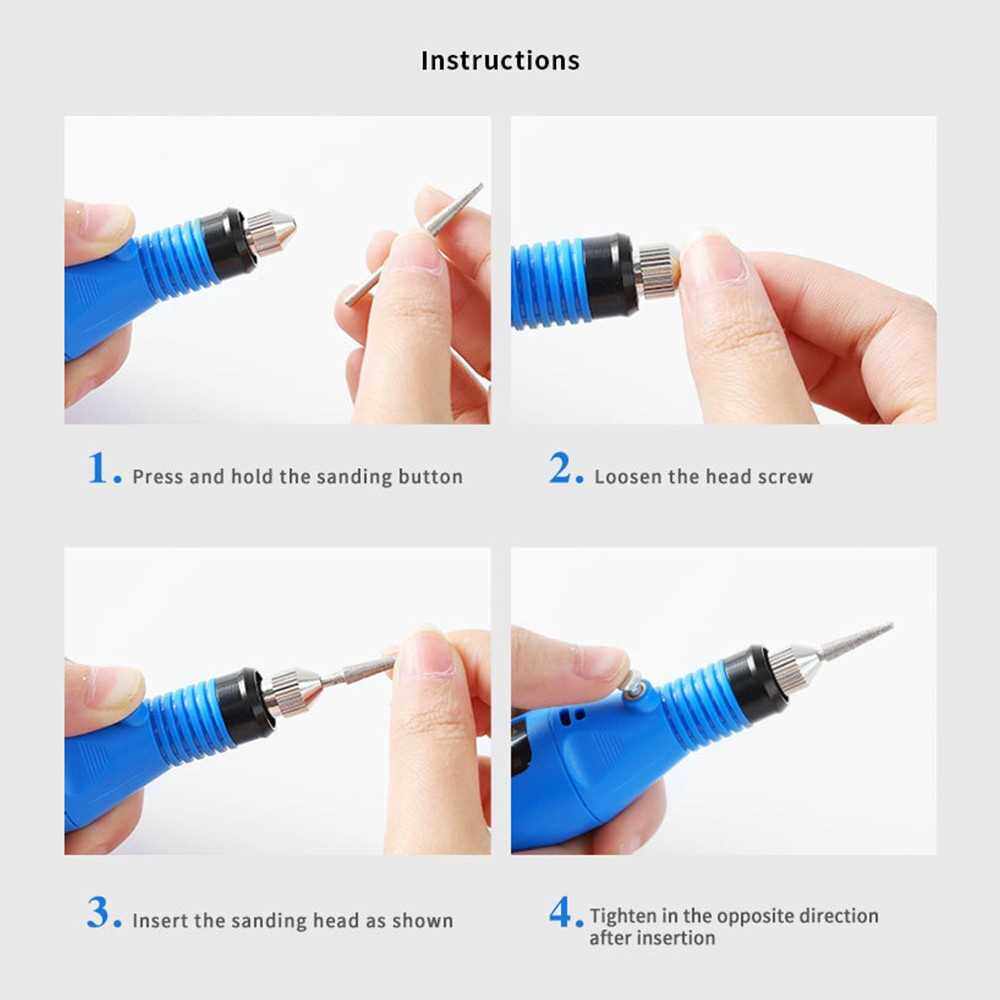 Instructions

1. Press and hold the sanding button

2. Loosen the head screw

3. Insert the sanding head as shown

4. Tighten in the opposite direction after insertion