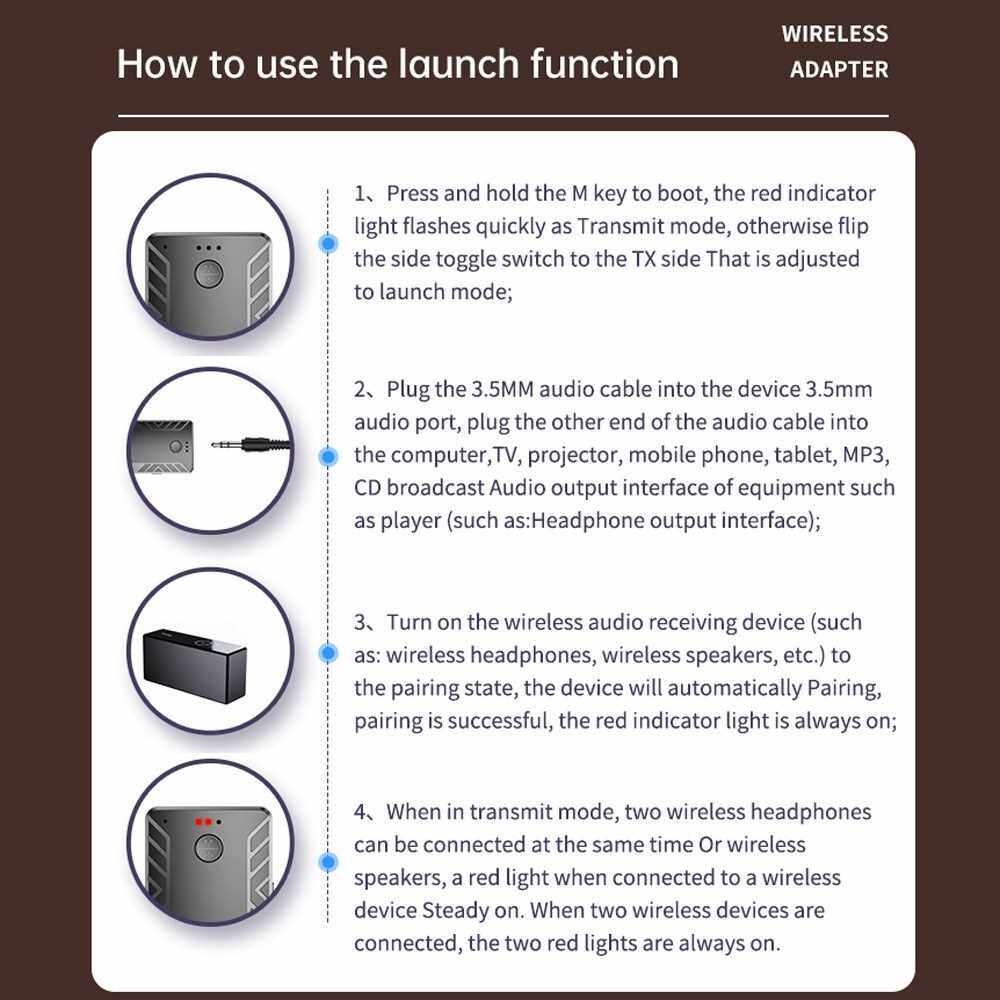 How to use the launch function

WIRELESS ADAPTER

1、Press and hold the M key to boot, the red indicator light flashes quickly as Transmit mode, otherwise flip the side toggle switch to the TX side That is adjusted to launch mode;

2、Plug the 3.5MM audio cable into the device 3.5mm audio port, plug the other end of the audio cable into the computer,TV, projector, mobile phone, tablet, MP3, CD broadcast Audio output interface of equipment such as player (such as:Headphone output interface);

3、Turn on the wireless audio receiving device (such as: wireless headphones, wireless speakers, etc.) to the pairing state, the device will automatically Pairing, pairing is successful, the red indicator light is always on;

4、When in transmit mode, two wireless headphones can be connected at the same time Or wireless speakers, a red light when connected to a wireless device Steady on. When two wireless devices are connected, the two red lights are always on.