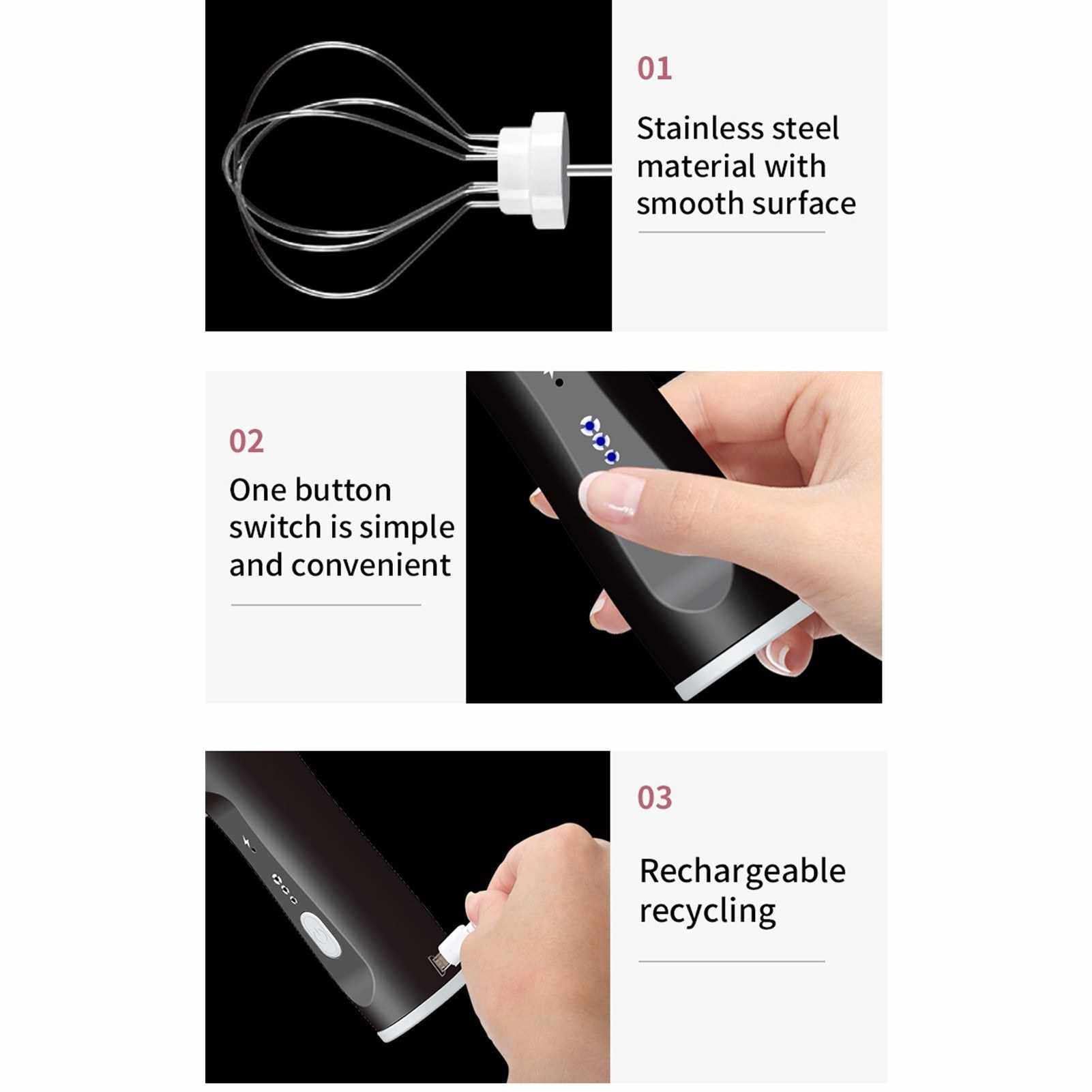 01

Stainless steel material with smooth surface

02

One button switch is simple and convenient

03

Rechargeable recycling