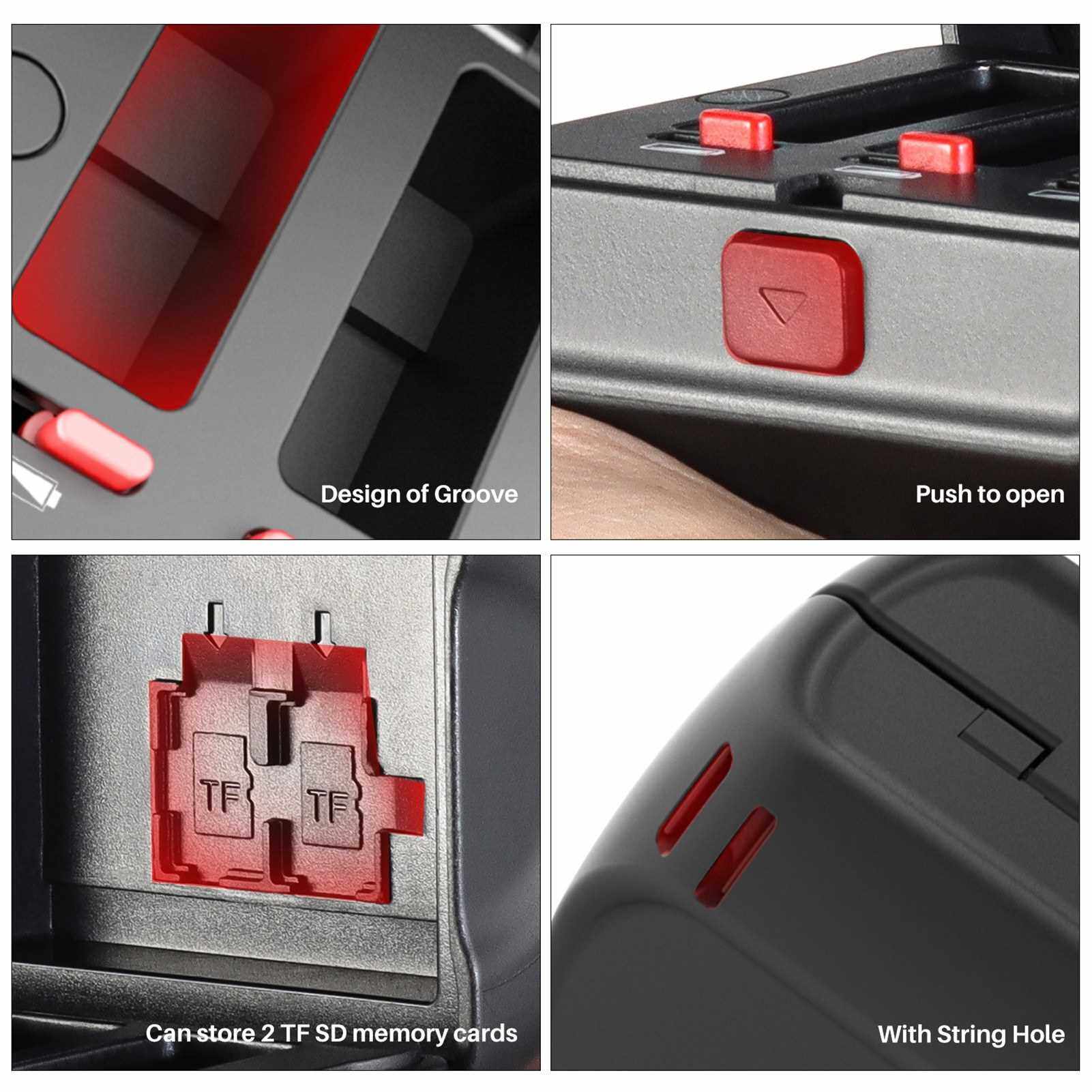 Design of Groove

Push to open

TF TF

Can store 2 TF SD memory cards

With String Hole