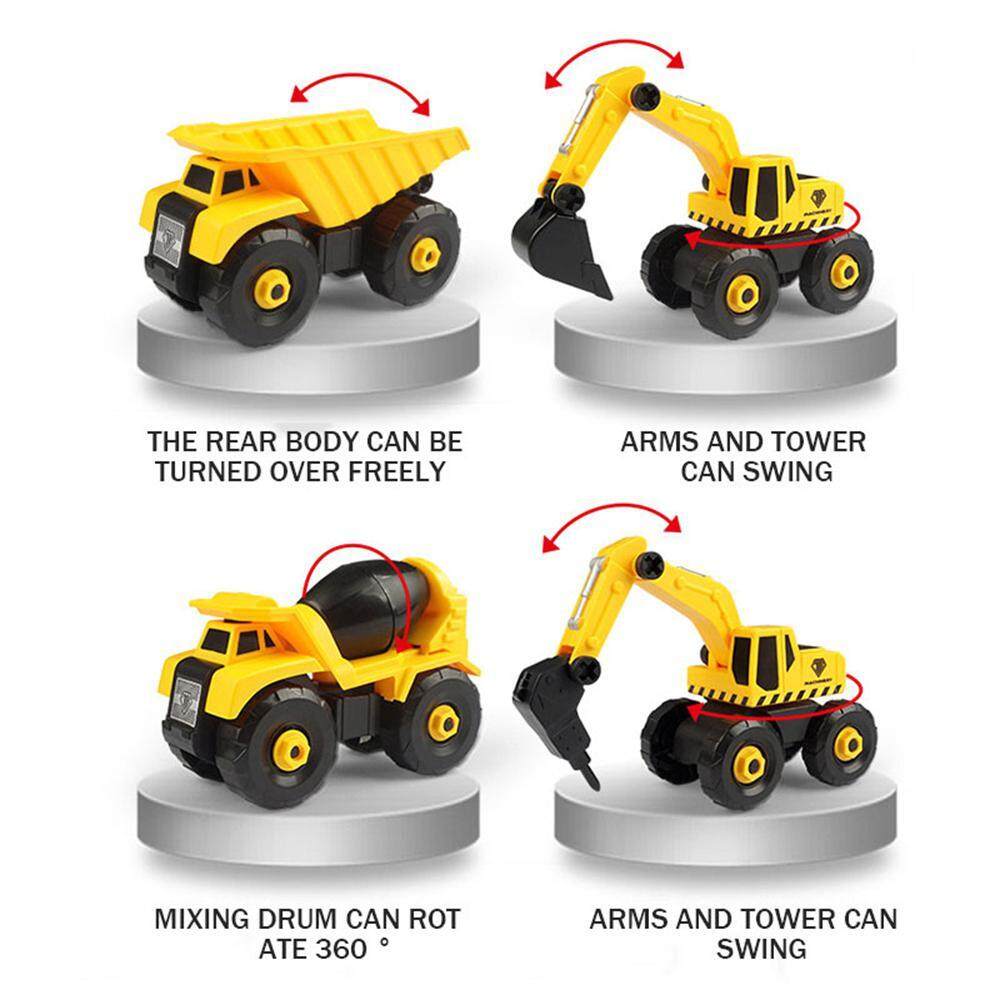 THE REAR BODY CAN BE TURNED OVER FREELY

ARMS AND TOWER CAN SWING

MIXING DRUM CAN ROT ATE 360 °

ARMS AND TOWER CAN SWING