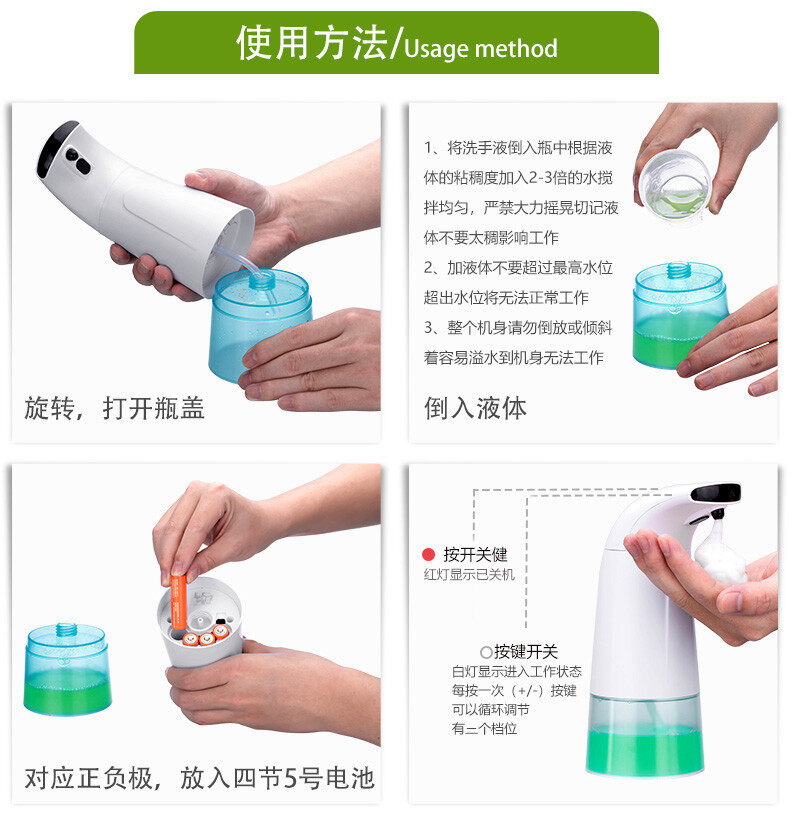 使用方法/Usage method

旋转，打开瓶盖

1、将洗手液倒入瓶中根据液体的粘稠度加入2-3倍的水搅拌均匀，严禁大力摇晃切记液体不要太稠影响工作
2、加液体不要超过最高水位超出水位将无法正常工作
3、整个机身请勿倒放或倾斜着容易溢水到机身无法工作

倒入液体

对应正负极，放入四节5号电池

按开关键
红灯显示已关机

按键开关
白灯显示进入工作状态
每按一次（+/-）按键
可以循环调节
有二个档位