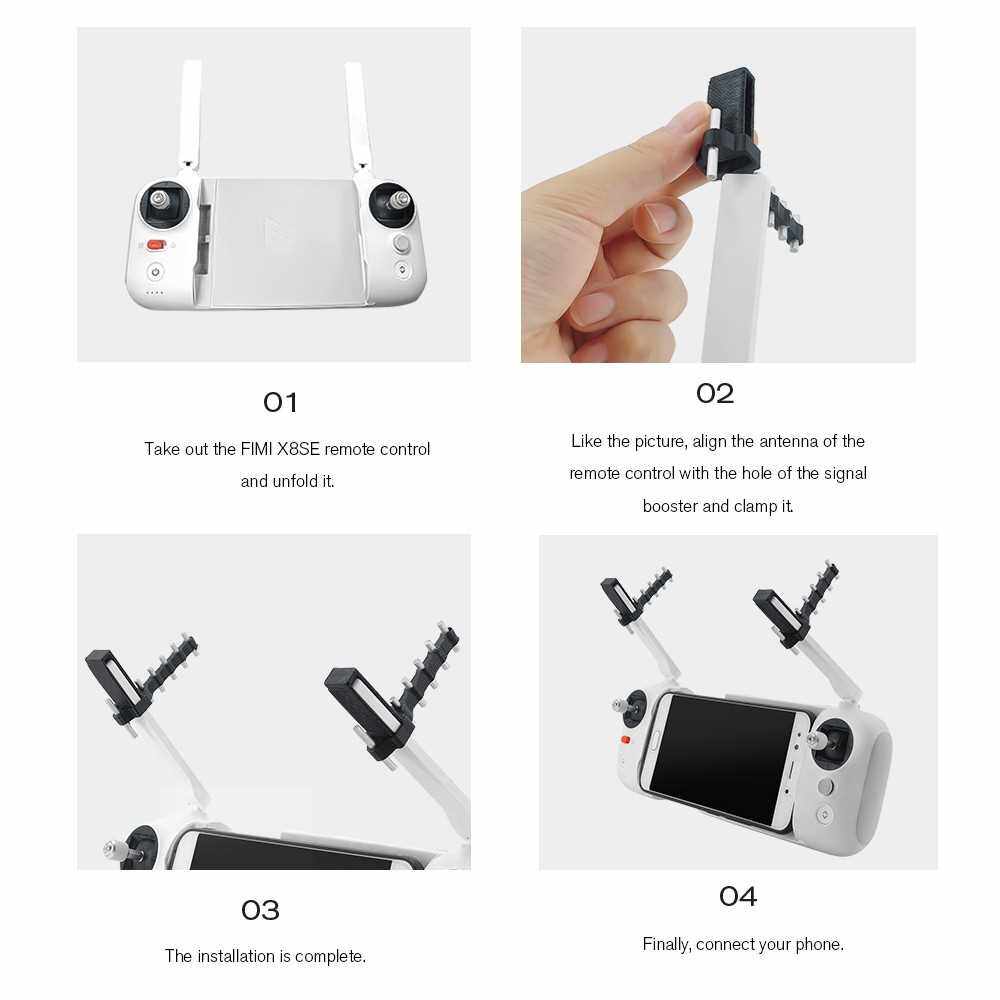 01

Take out the FIMI X8SE remote control and unfold it.

02

Like the picture, align the antenna of the remote control with the hole of the signal booster and clamp it.

03

The installation is complete.

04

Finally, connect your phone.