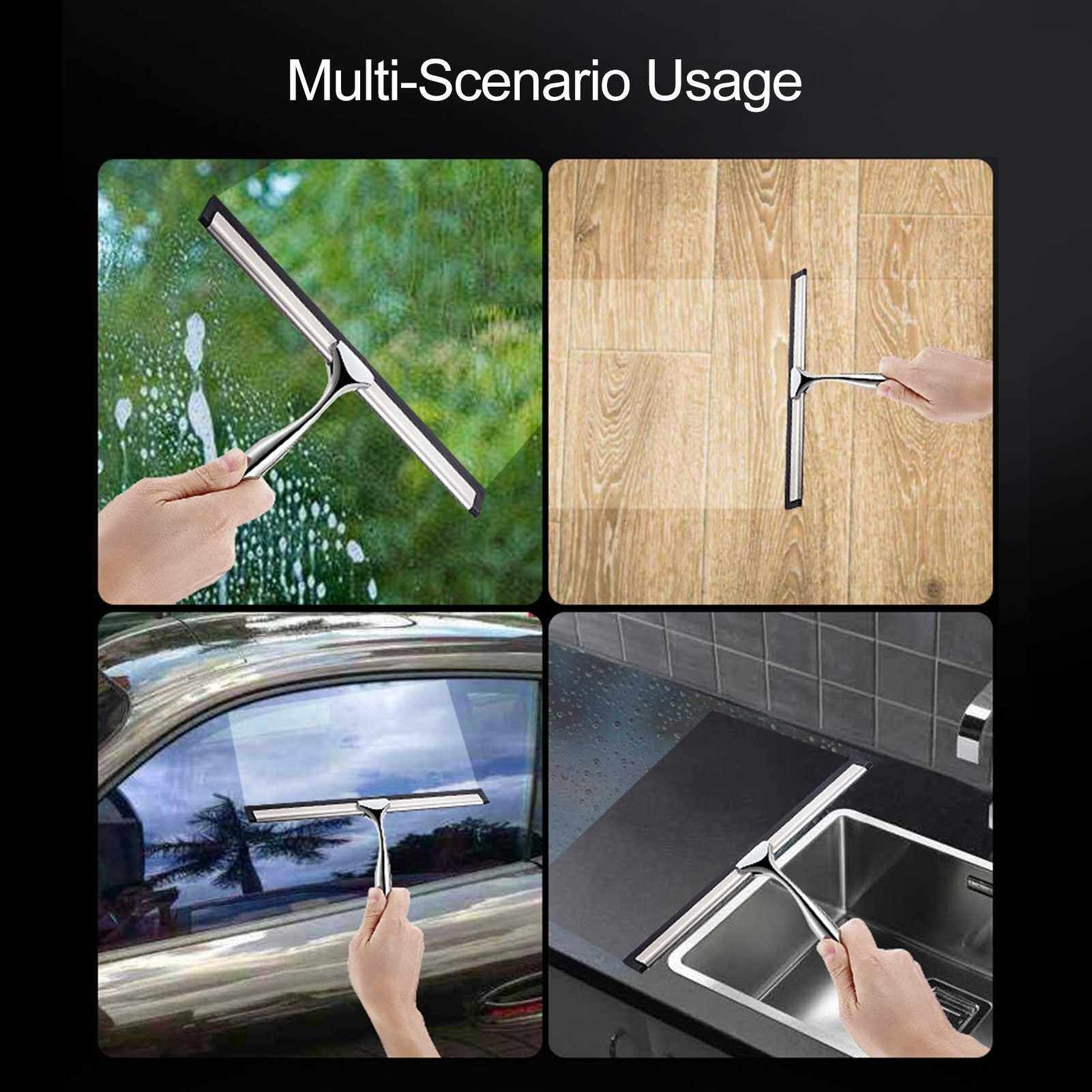 Multi-Scenario Usage