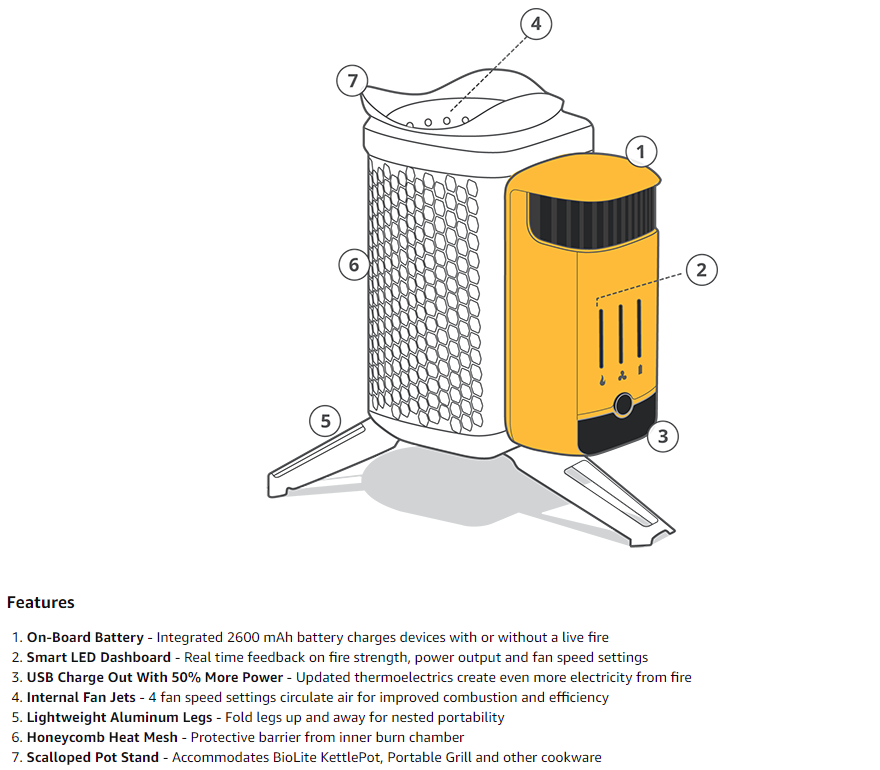 4
7
1
6
2
5
3

Features

1. On-Board Battery - Integrated 2600 mAh battery charges devices with or without a live fire
2. Smart LED Dashboard - Real time feedback on fire strength, power output and fan speed settings
3. USB Charge Out With 50% More Power - Updated thermoelectrics create even more electricity from fire
4. Internal Fan Jets - 4 fan speed settings circulate air for improved combustion and efficiency
5. Lightweight Aluminum Legs - Fold legs up and away for nested portability
6. Honeycomb Heat Mesh - Protective barrier from inner burn chamber
7. Scalloped Pot Stand - Accommodates BioLite KettlePot, Portable Grill and other cookware