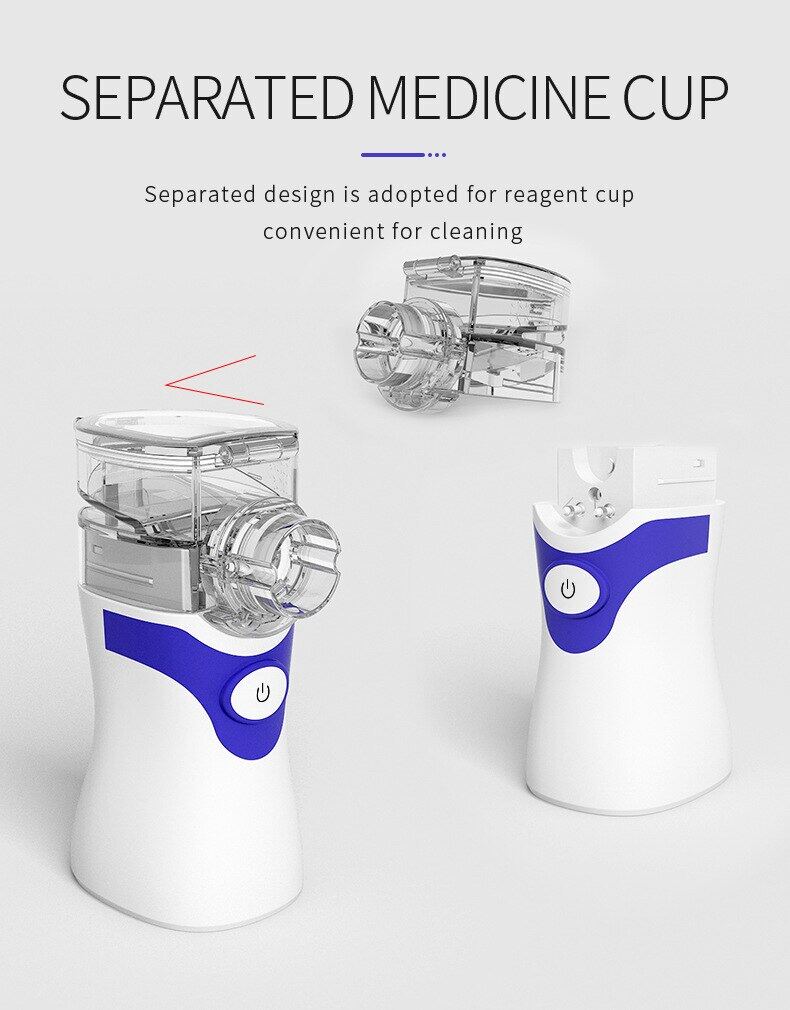 SEPARATED MEDICINE CUP

Separated design is adopted for reagent cup convenient for cleaning