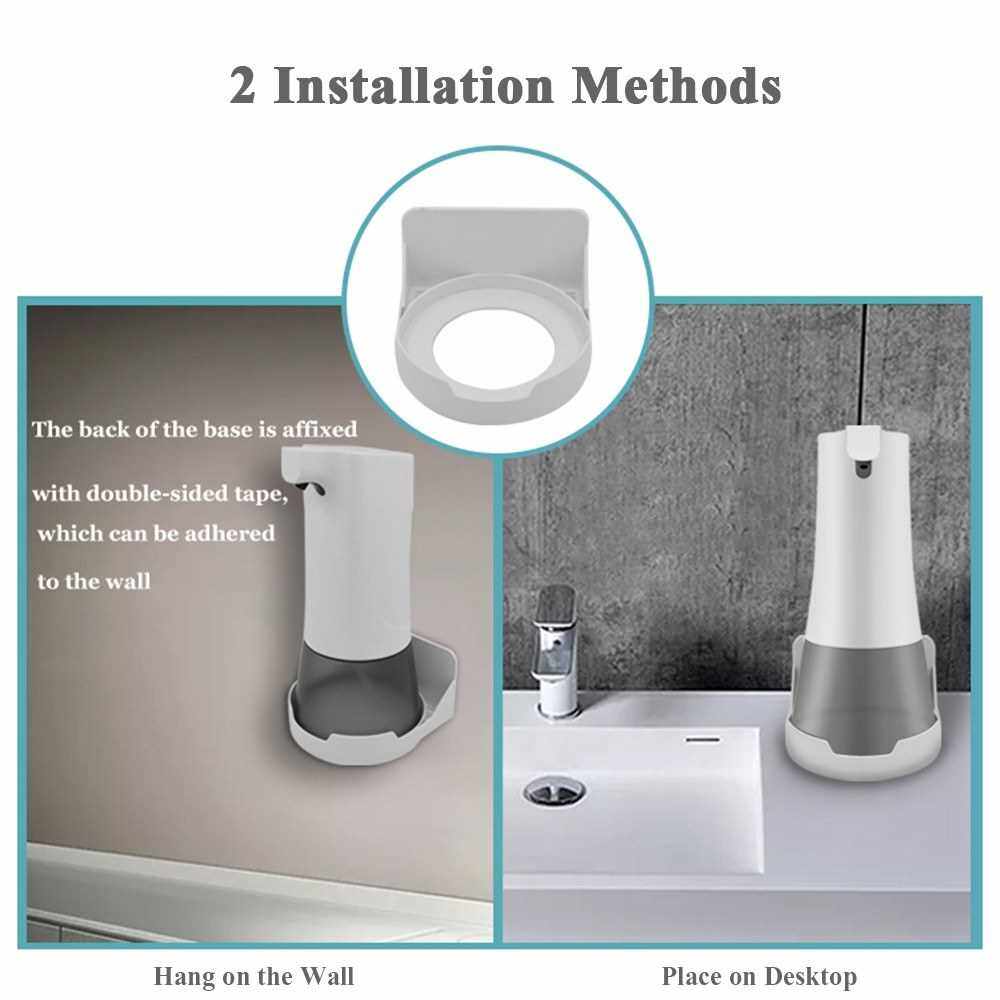 2 Installation Methods

The back of the base is affixed with double-sided tape, which can be adhered to the wall

Hang on the Wall

Place on Desktop