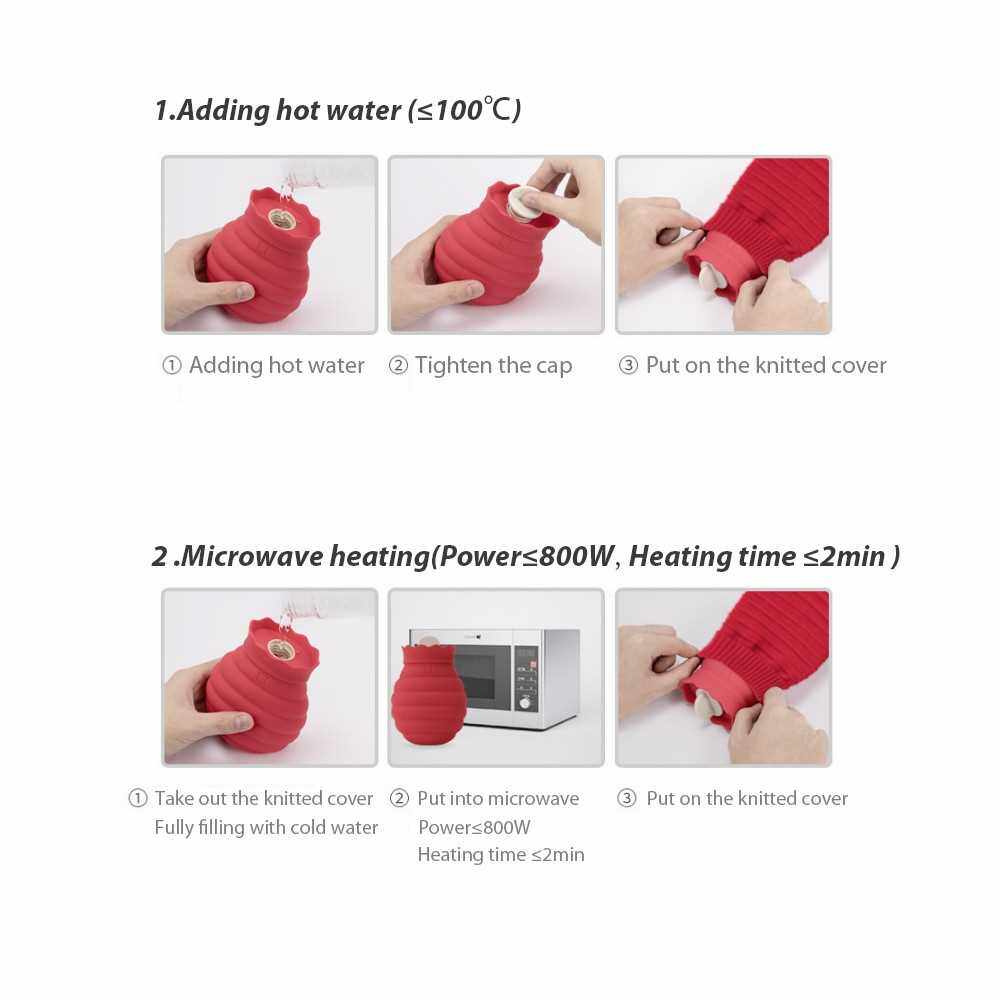 1.Adding hot water (≤100℃)

① Adding hot water ② Tighten the cap ③ Put on the knitted cover

2 .Microwave heating(Power≤800W, Heating time ≤2min )

① Take out the knitted cover Fully filling with cold water

② Put into microwave Power≤800W Heating time ≤2min

③ Put on the knitted cover