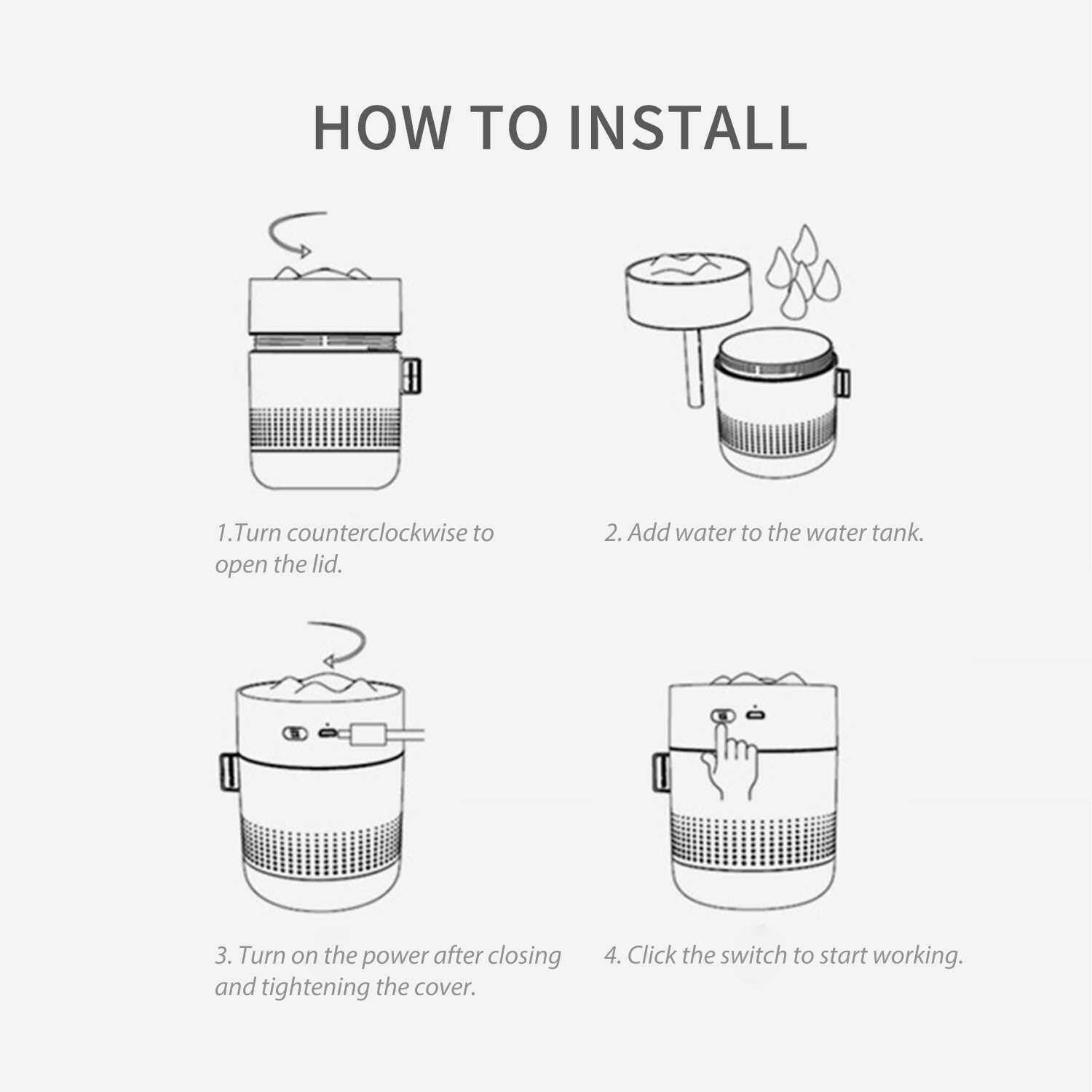 HOW TO INSTALL

1.Turn counterclockwise to open the lid.

2. Add water to the water tank.

3. Turn on the power after closing and tightening the cover.

4. Click the switch to start working.