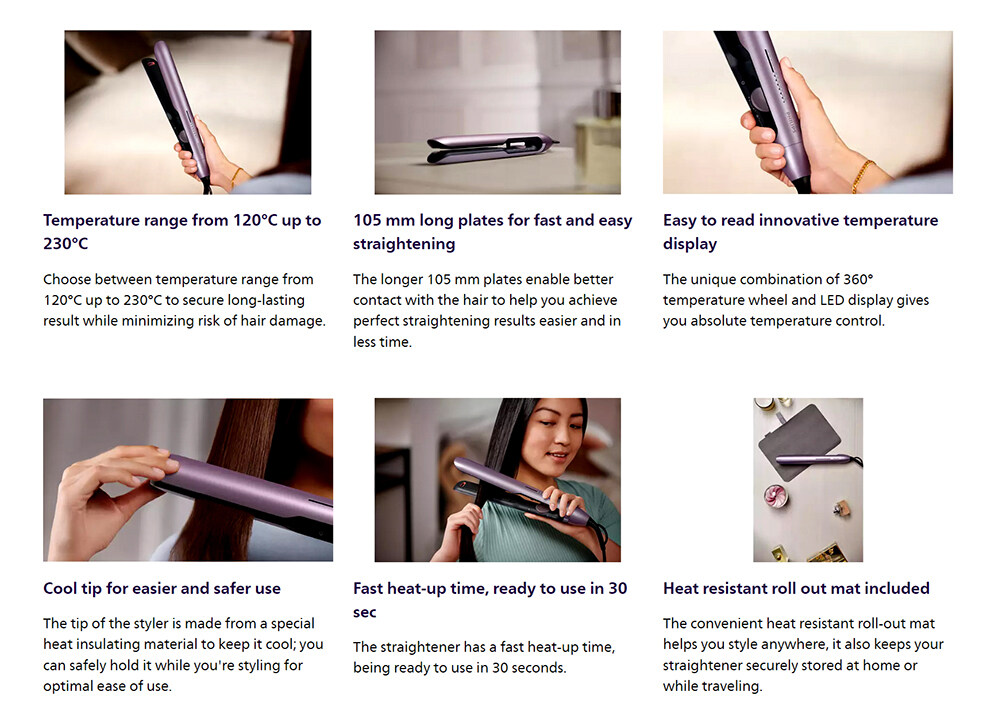 Temperature range from 120°C up to 230°C

Choose between temperature range from 120°C up to 230°C to secure long-lasting result while minimizing risk of hair damage.

105 mm long plates for fast and easy straightening

The longer 105 mm plates enable better contact with the hair to help you achieve perfect straightening results easier and in less time.

Easy to read innovative temperature display

The unique combination of 360° temperature wheel and LED display gives you absolute temperature control.

Cool tip for easier and safer use

The tip of the styler is made from a special heat insulating material to keep it cool; you can safely hold it while you're styling for optimal ease of use.

Fast heat-up time, ready to use in 30 sec

The straightener has a fast heat-up time, being ready to use in 30 seconds.

Heat resistant roll out mat included

The convenient heat resistant roll-out mat helps you style anywhere, it also keeps your straightener securely stored at home or while traveling.