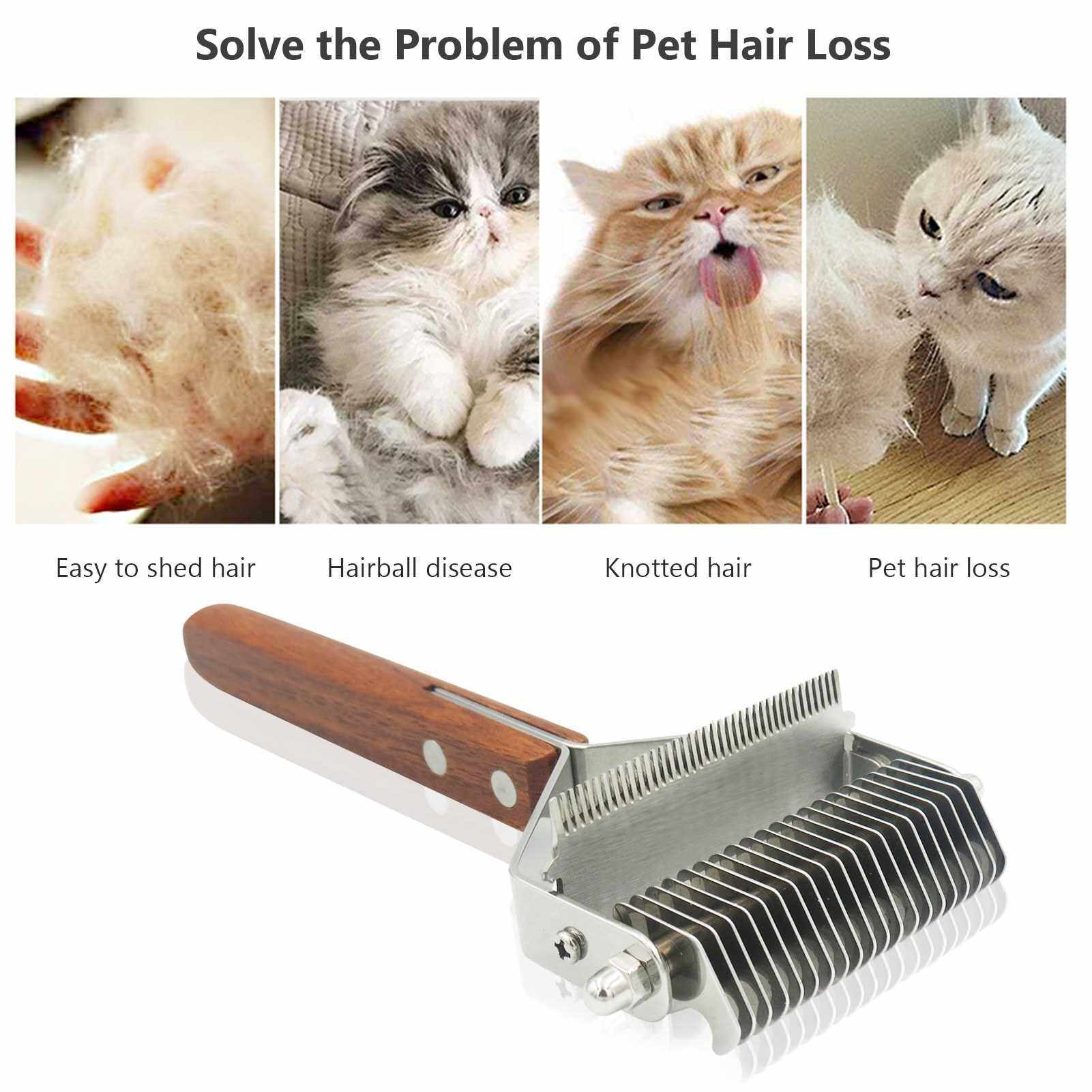 Solve the Problem of Pet Hair Loss

Easy to shed hair

Hairball disease

Knotted hair

Pet hair loss