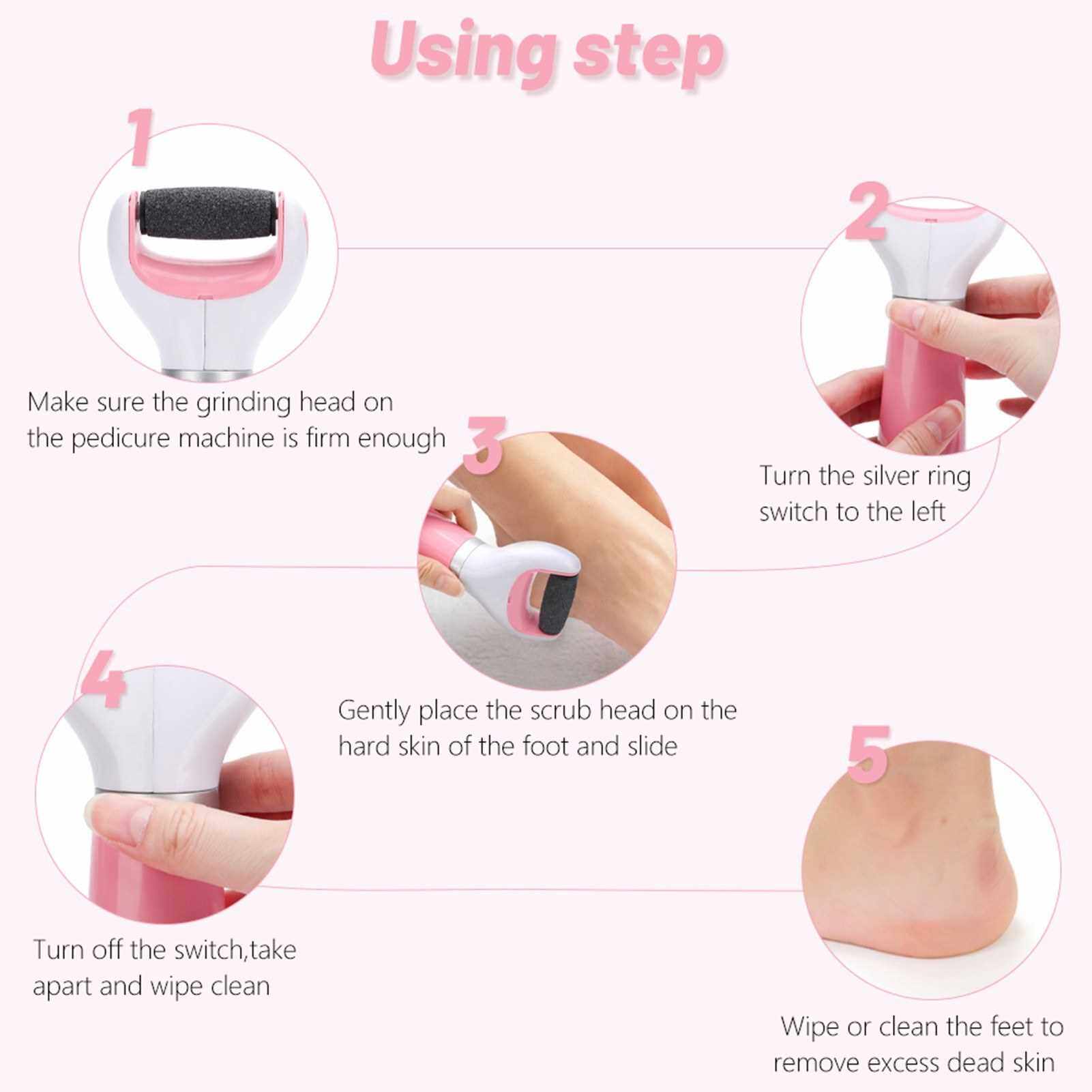 Using step

1

Make sure the grinding head on the pedicure machine is firm enough

2

Turn the silver ring switch to the left

3

Gently place the scrub head on the hard skin of the foot and slide

4

Turn off the switch,take apart and wipe clean

5

Wipe or clean the feet to remove excess dead skin